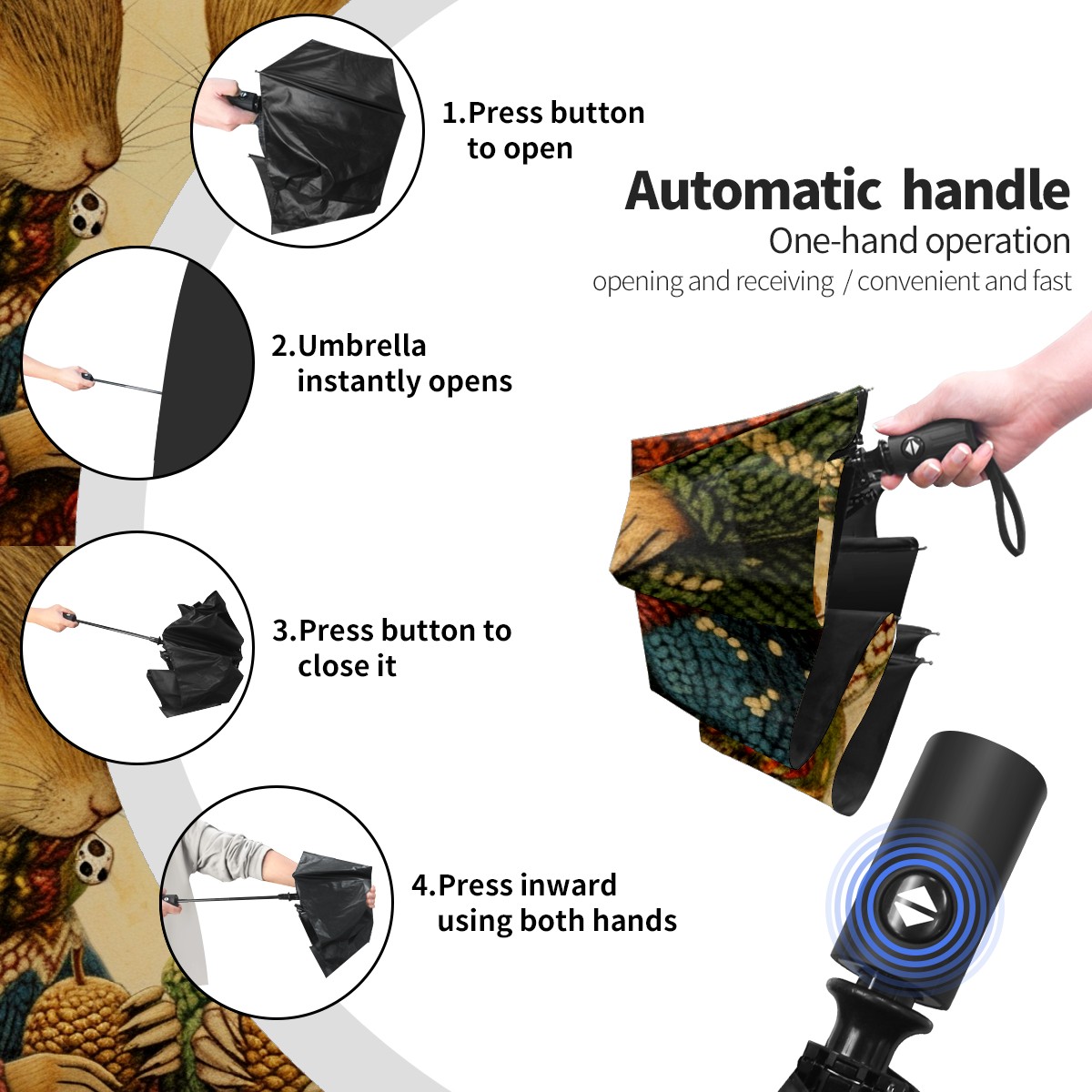 1.Press button to open

Automatic handle
One-hand operation
opening and receiving / convenient and fast

2.Umbrella instantly opens

3.Press button to close it

4.Press inward using both hands