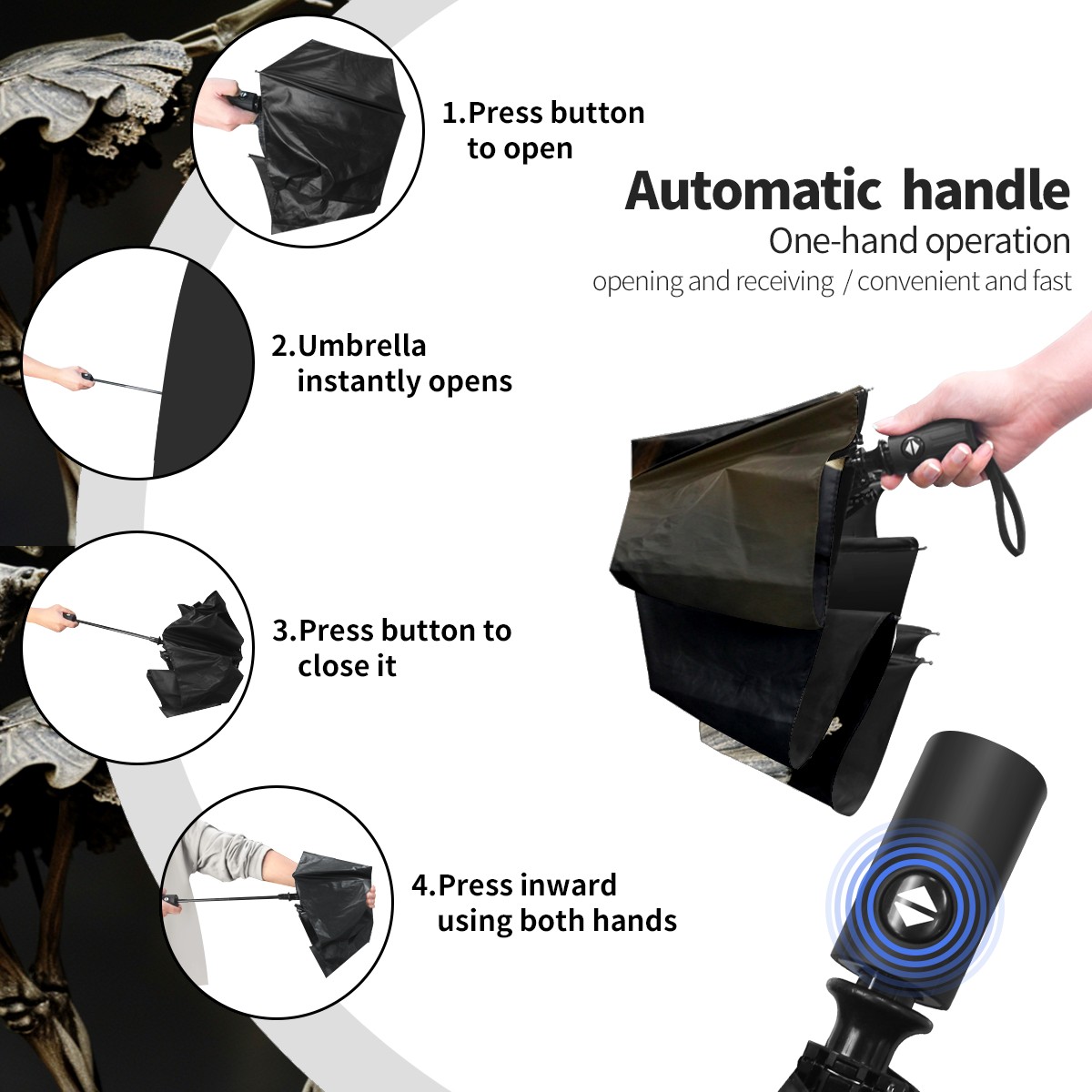 1.Press button to open

Automatic handle
One-hand operation
opening and receiving / convenient and fast

2.Umbrella instantly opens

3.Press button to close it

4.Press inward using both hands