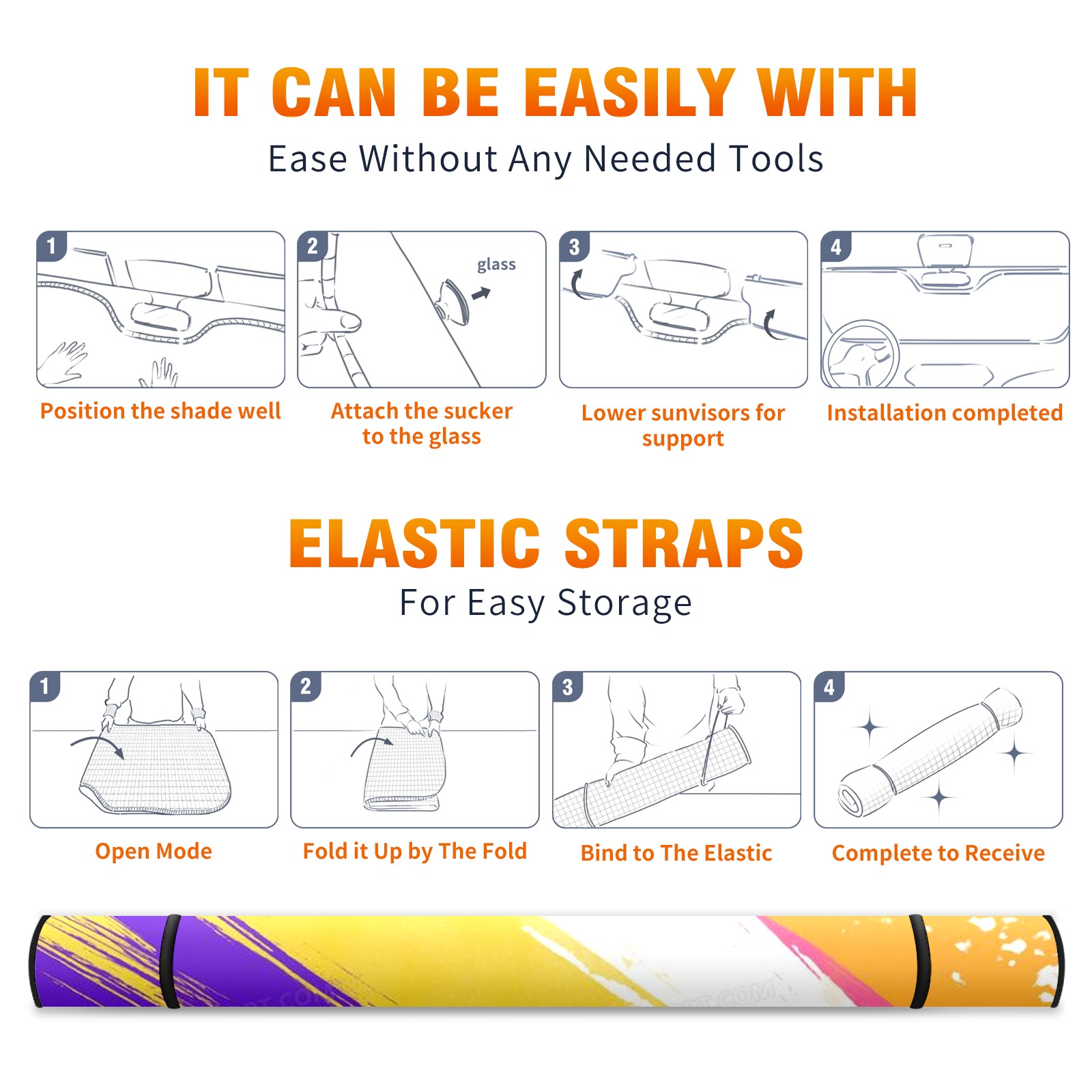 IT CAN BE EASILY WITH
Ease Without Any Needed Tools

1
Position the shade well

2
glass
Attach the sucker to the glass

3
Lower sunvisors for support

4
Installation completed

ELASTIC STRAPS
For Easy Storage

1
Open Mode

2
Fold it Up by The Fold

3
Bind to The Elastic

4
Complete to Receive