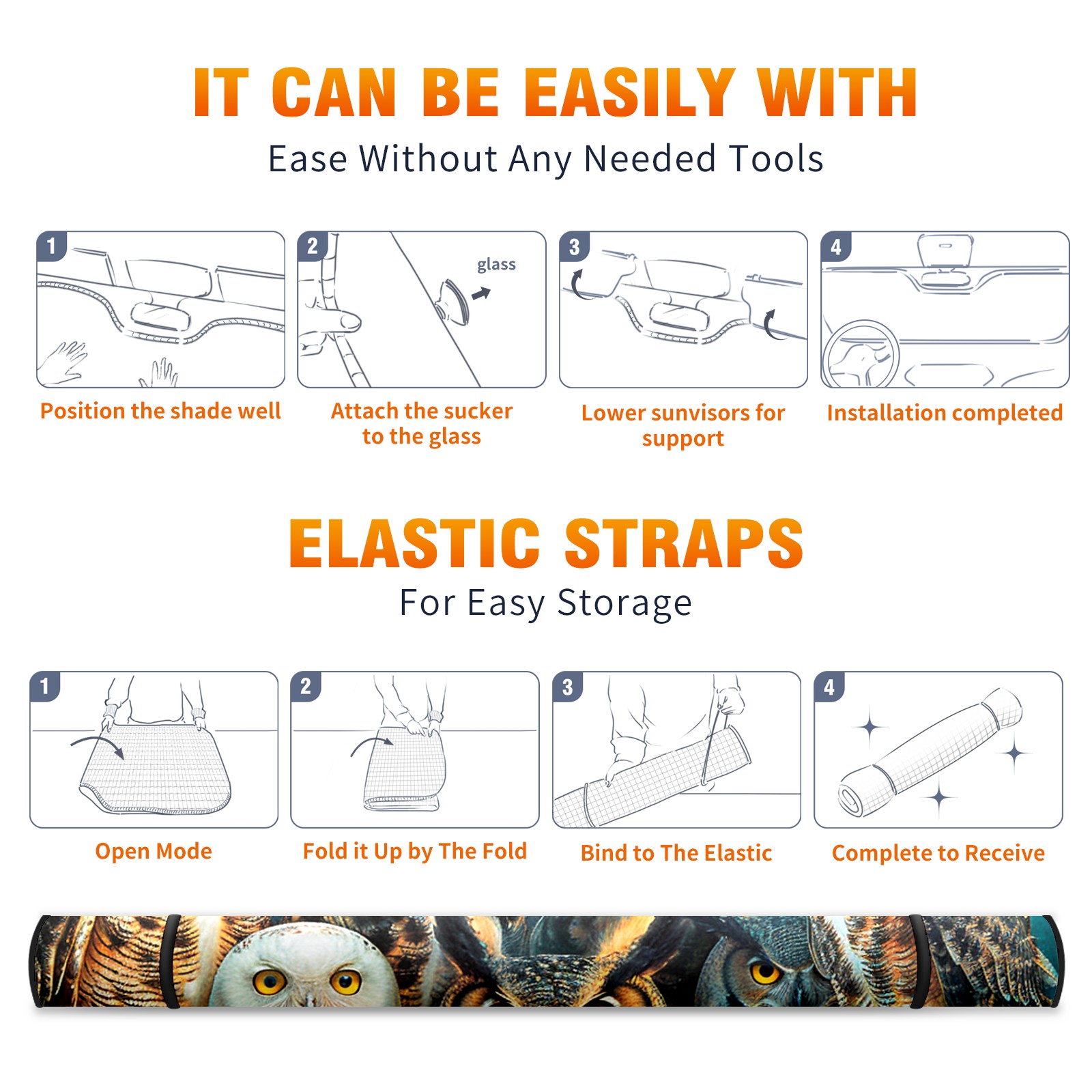 IT CAN BE EASILY WITH
Ease Without Any Needed Tools

1
Position the shade well

2
glass
Attach the sucker to the glass

3
Lower sunvisors for support

4
Installation completed

ELASTIC STRAPS
For Easy Storage

1
Open Mode

2
Fold it Up by The Fold

3
Bind to The Elastic

4
Complete to Receive