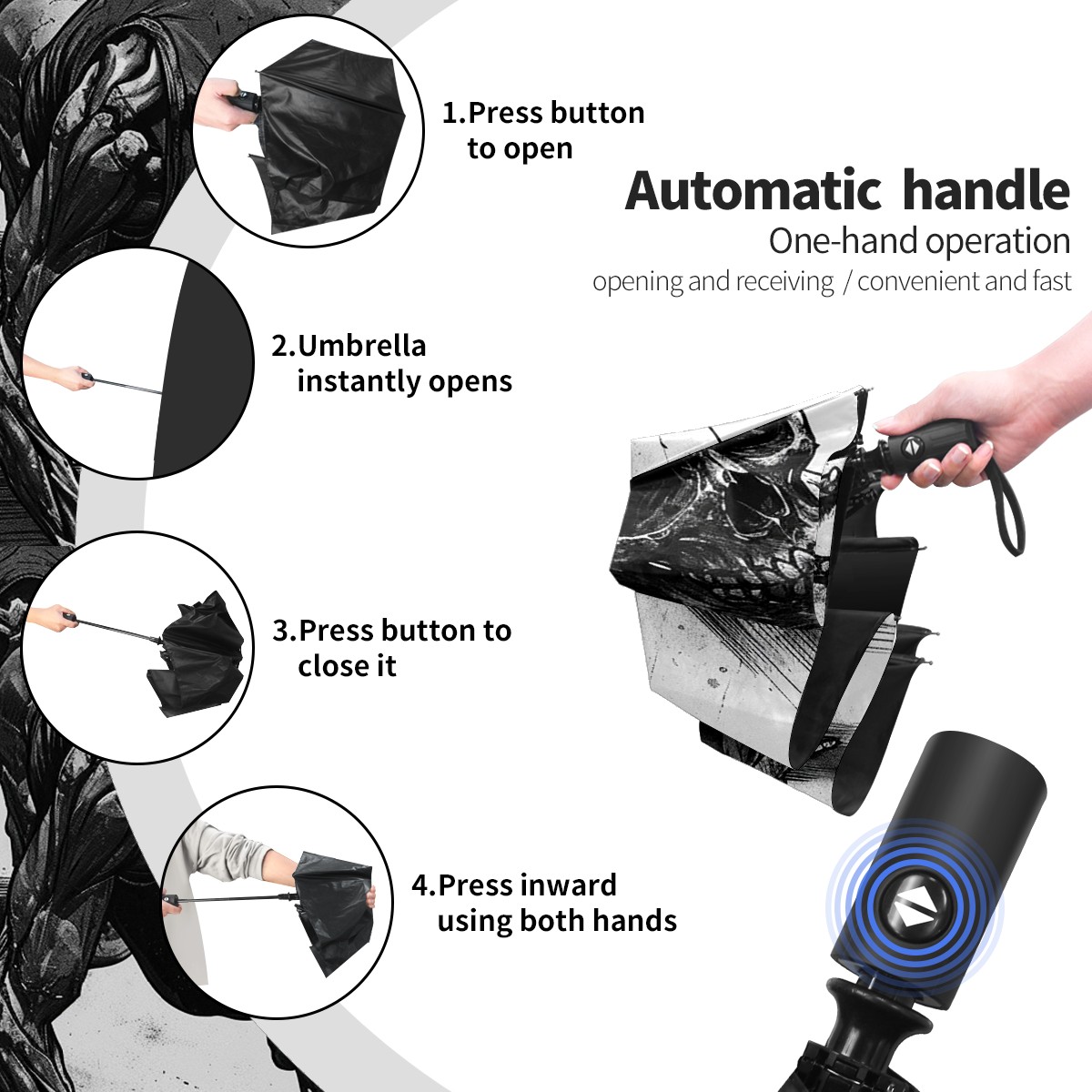 1.Press button to open

Automatic handle

One-hand operation

opening and receiving / convenient and fast

2.Umbrella instantly opens

3.Press button to close it

4.Press inward using both hands