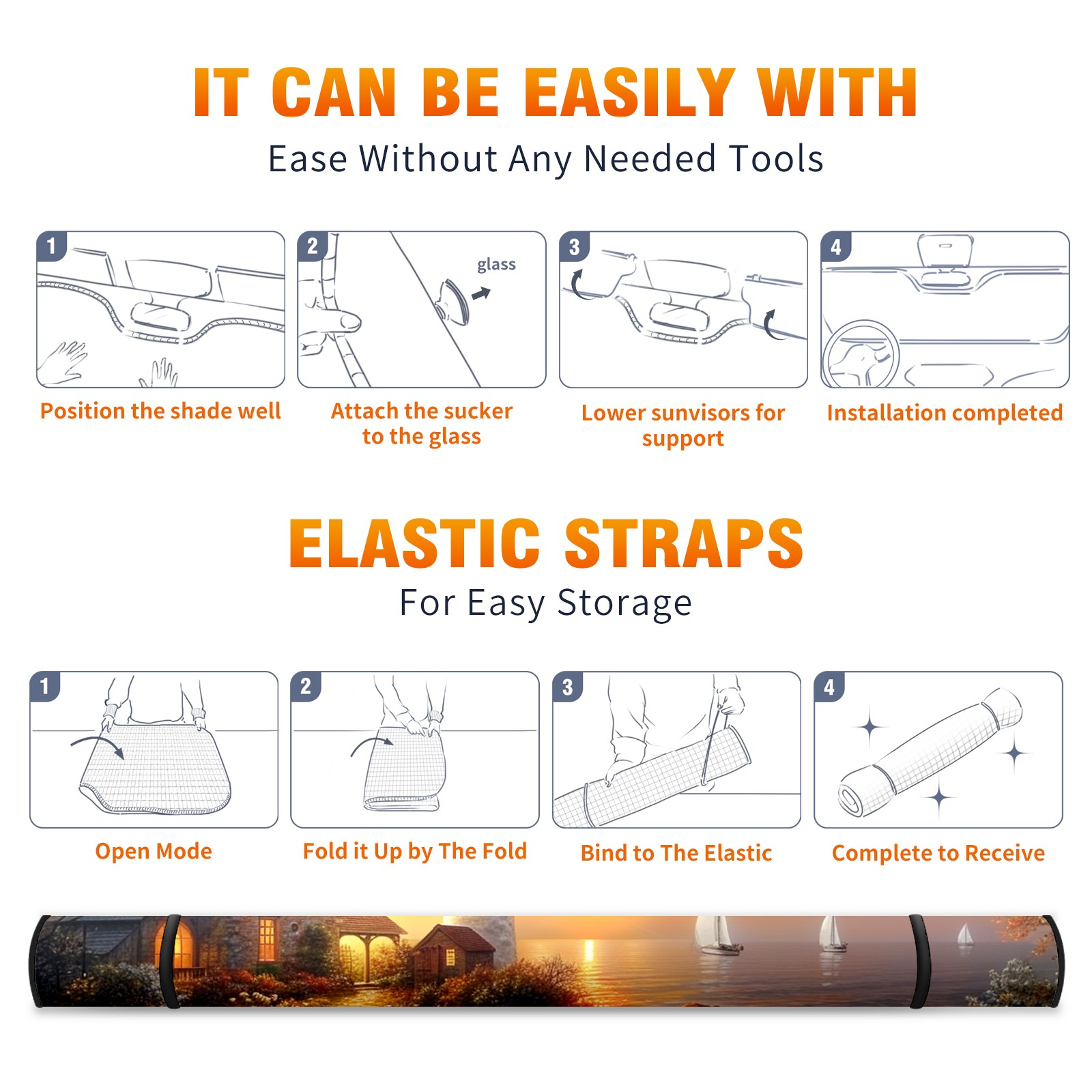 IT CAN BE EASILY WITH
Ease Without Any Needed Tools

1
Position the shade well

2
glass
Attach the sucker to the glass

3
Lower sunvisors for support

4
Installation completed

ELASTIC STRAPS
For Easy Storage

1
Open Mode

2
Fold it Up by The Fold

3
Bind to The Elastic

4
Complete to Receive