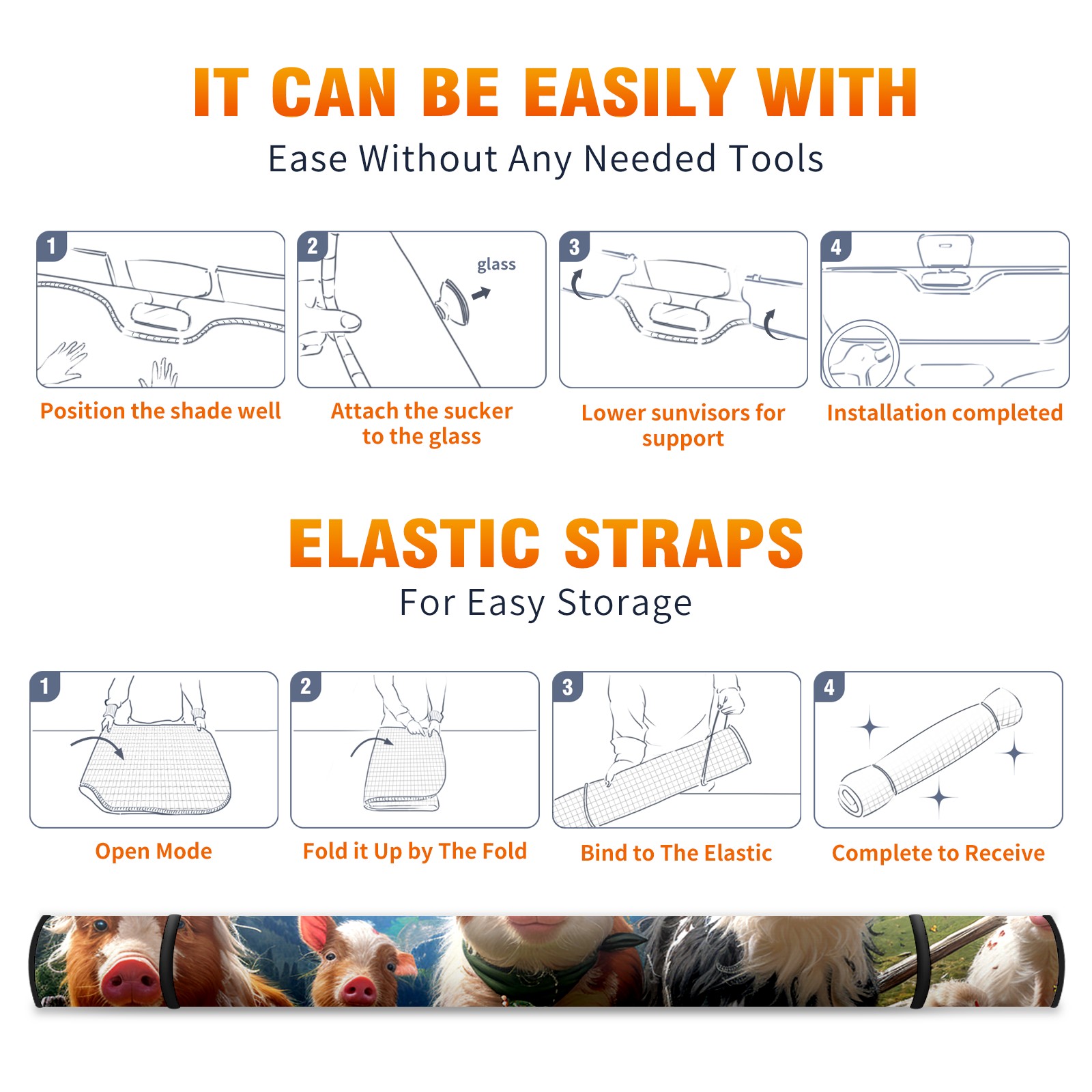 IT CAN BE EASILY WITH

Ease Without Any Needed Tools

1

Position the shade well

2

glass

Attach the sucker to the glass

3

Lower sunvisors for support

4

Installation completed

ELASTIC STRAPS

For Easy Storage

1

Open Mode

2

Fold it Up by The Fold

3

Bind to The Elastic

4

Complete to Receive