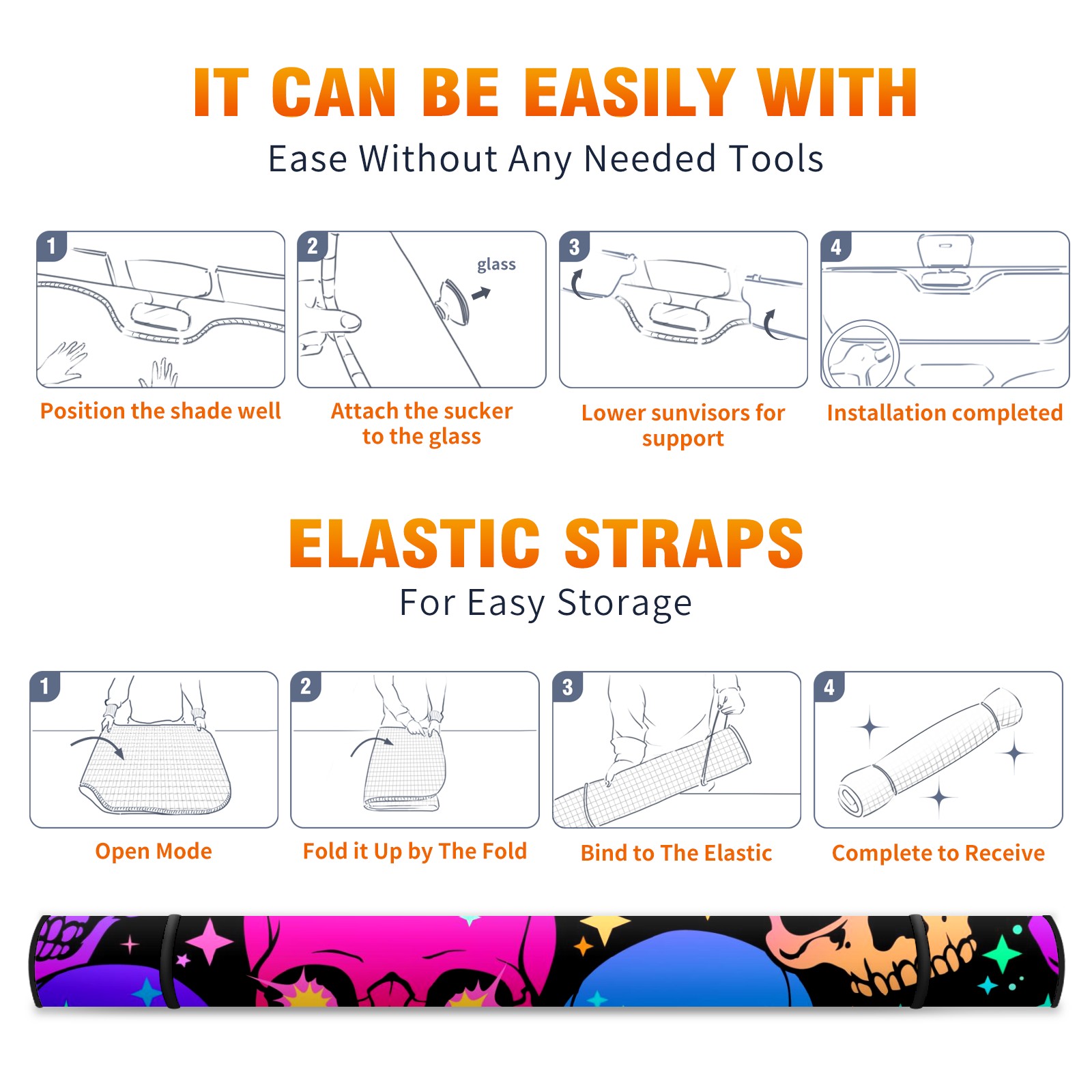 IT CAN BE EASILY WITH

Ease Without Any Needed Tools

1

Position the shade well

2

glass

Attach the sucker to the glass

3

Lower sunvisors for support

4

Installation completed

ELASTIC STRAPS

For Easy Storage

1

Open Mode

2

Fold it Up by The Fold

3

Bind to The Elastic

4

Complete to Receive