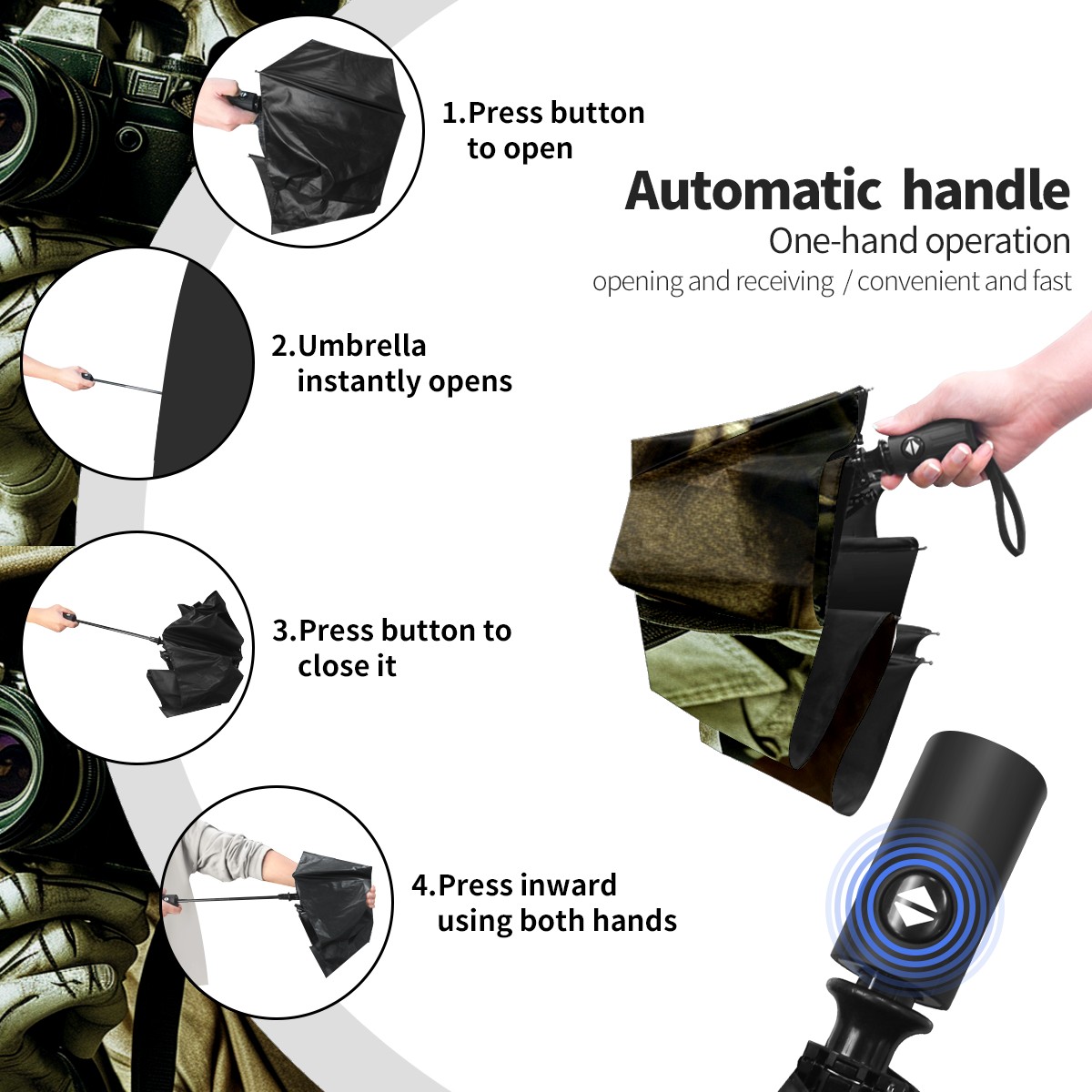 1.Press button to open

Automatic handle
One-hand operation
opening and receiving / convenient and fast

2.Umbrella instantly opens

3.Press button to close it

4.Press inward using both hands