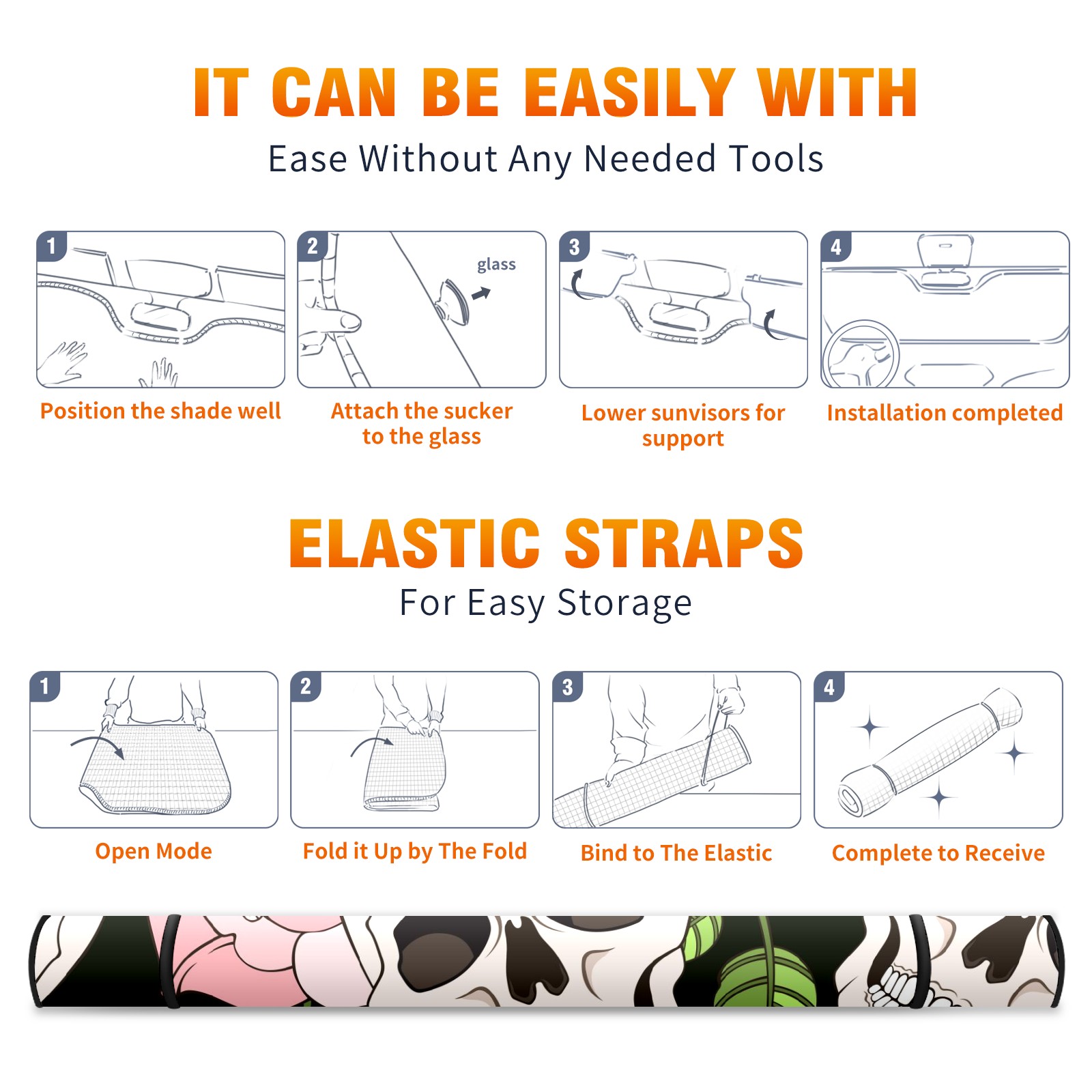 IT CAN BE EASILY WITH

Ease Without Any Needed Tools

1

Position the shade well

2

glass

Attach the sucker to the glass

3

Lower sunvisors for support

4

Installation completed

ELASTIC STRAPS

For Easy Storage

1

Open Mode

2

Fold it Up by The Fold

3

Bind to The Elastic

4

Complete to Receive