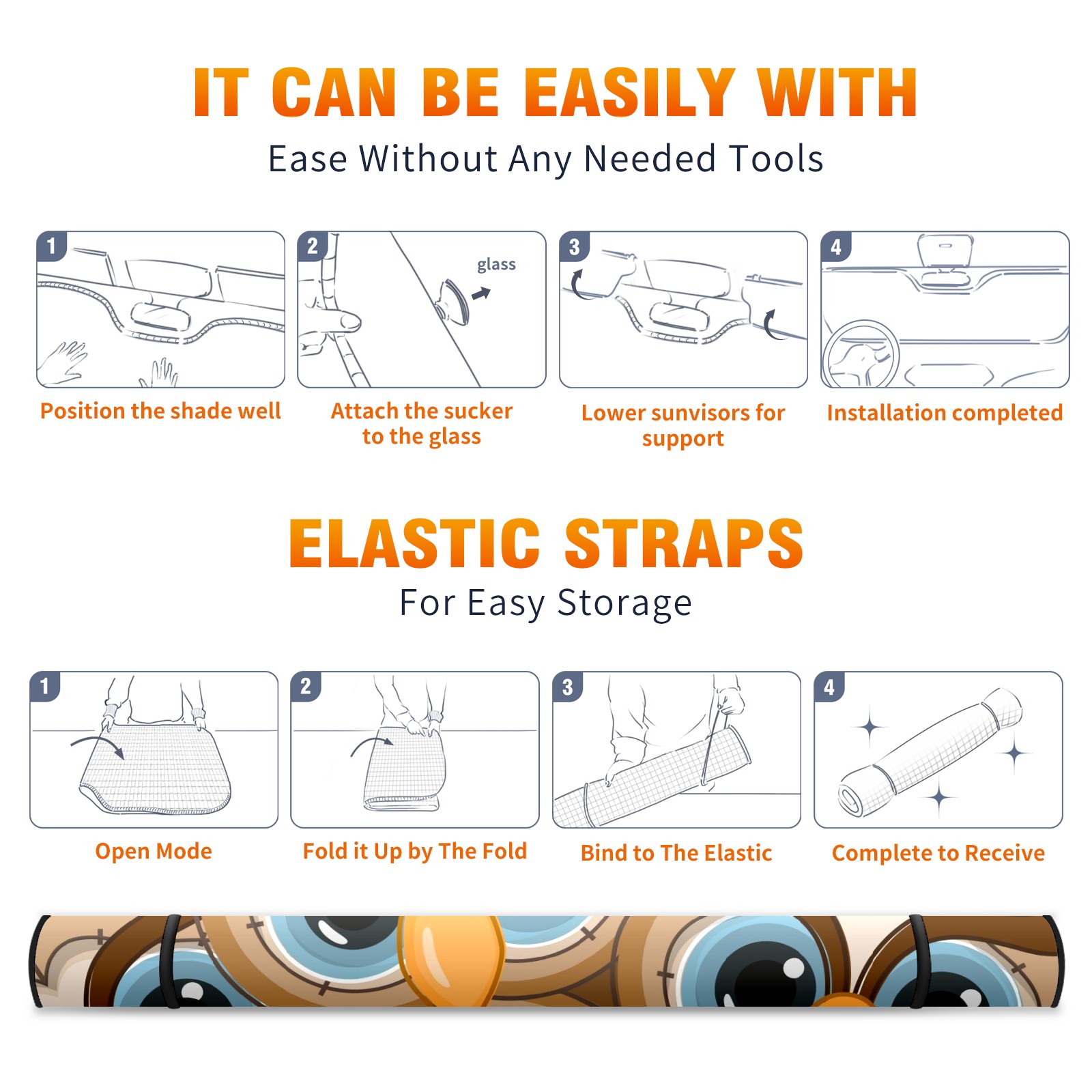 IT CAN BE EASILY WITH
Ease Without Any Needed Tools

1
Position the shade well

2
glass
Attach the sucker to the glass

3
Lower sunvisors for support

4
Installation completed

ELASTIC STRAPS
For Easy Storage

1
Open Mode

2
Fold it Up by The Fold

3
Bind to The Elastic

4
Complete to Receive