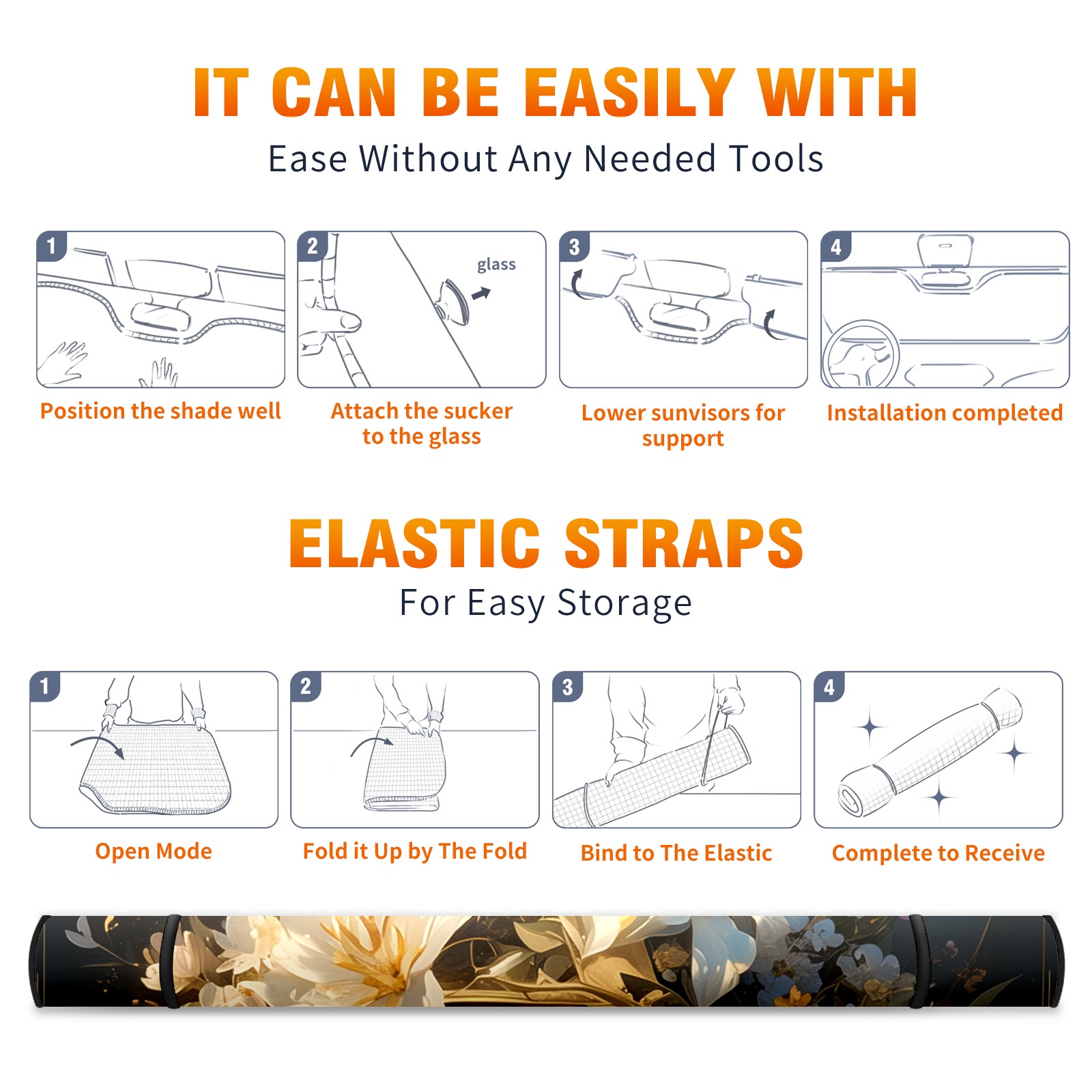 IT CAN BE EASILY WITH

Ease Without Any Needed Tools

1

Position the shade well

2

glass

Attach the sucker to the glass

3

Lower sunvisors for support

4

Installation completed

ELASTIC STRAPS

For Easy Storage

1

Open Mode

2

Fold it Up by The Fold

3

Bind to The Elastic

4

Complete to Receive