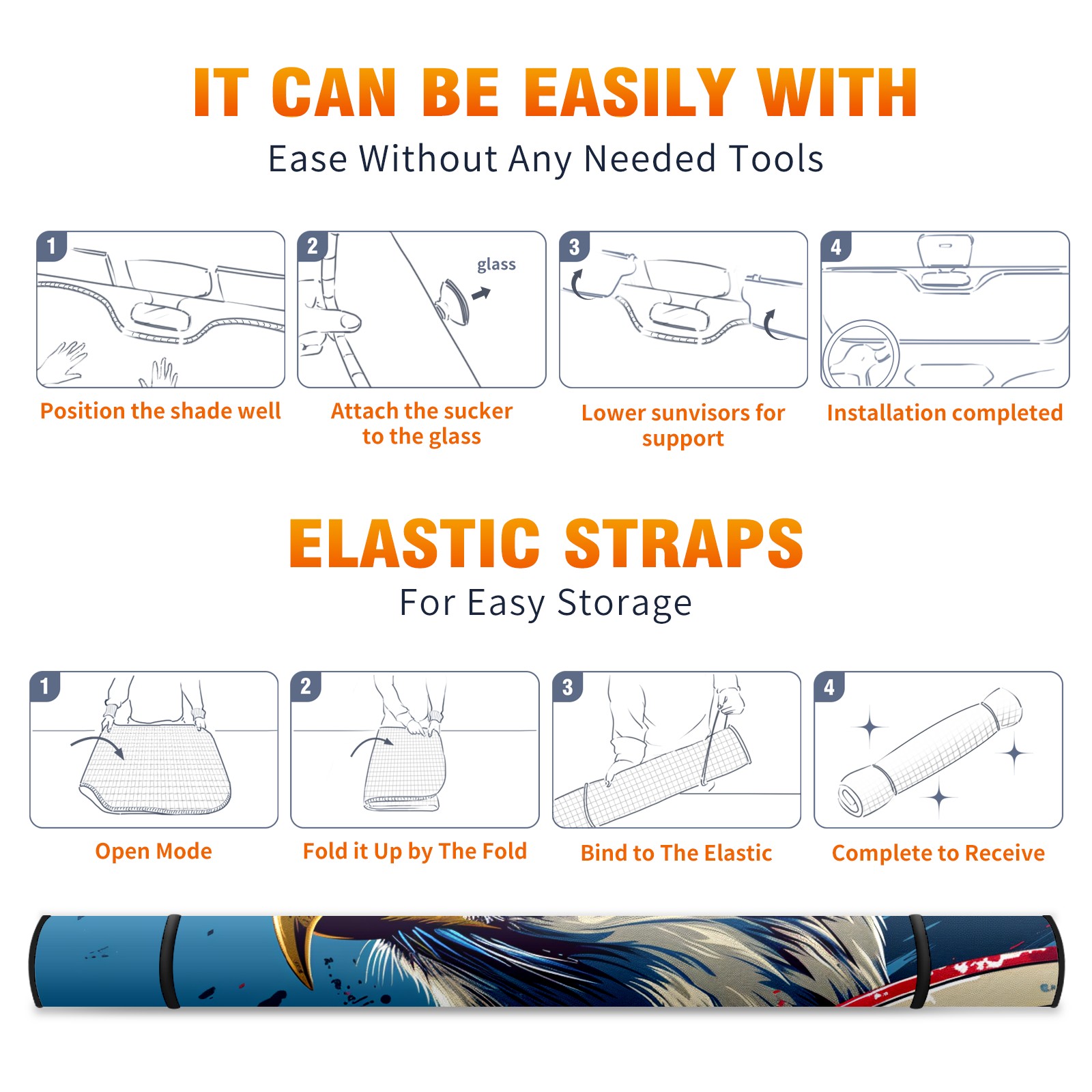 IT CAN BE EASILY WITH
Ease Without Any Needed Tools

1
Position the shade well

2
glass
Attach the sucker to the glass

3
Lower sunvisors for support

4
Installation completed

ELASTIC STRAPS
For Easy Storage

1
Open Mode

2
Fold it Up by The Fold

3
Bind to The Elastic

4
Complete to Receive