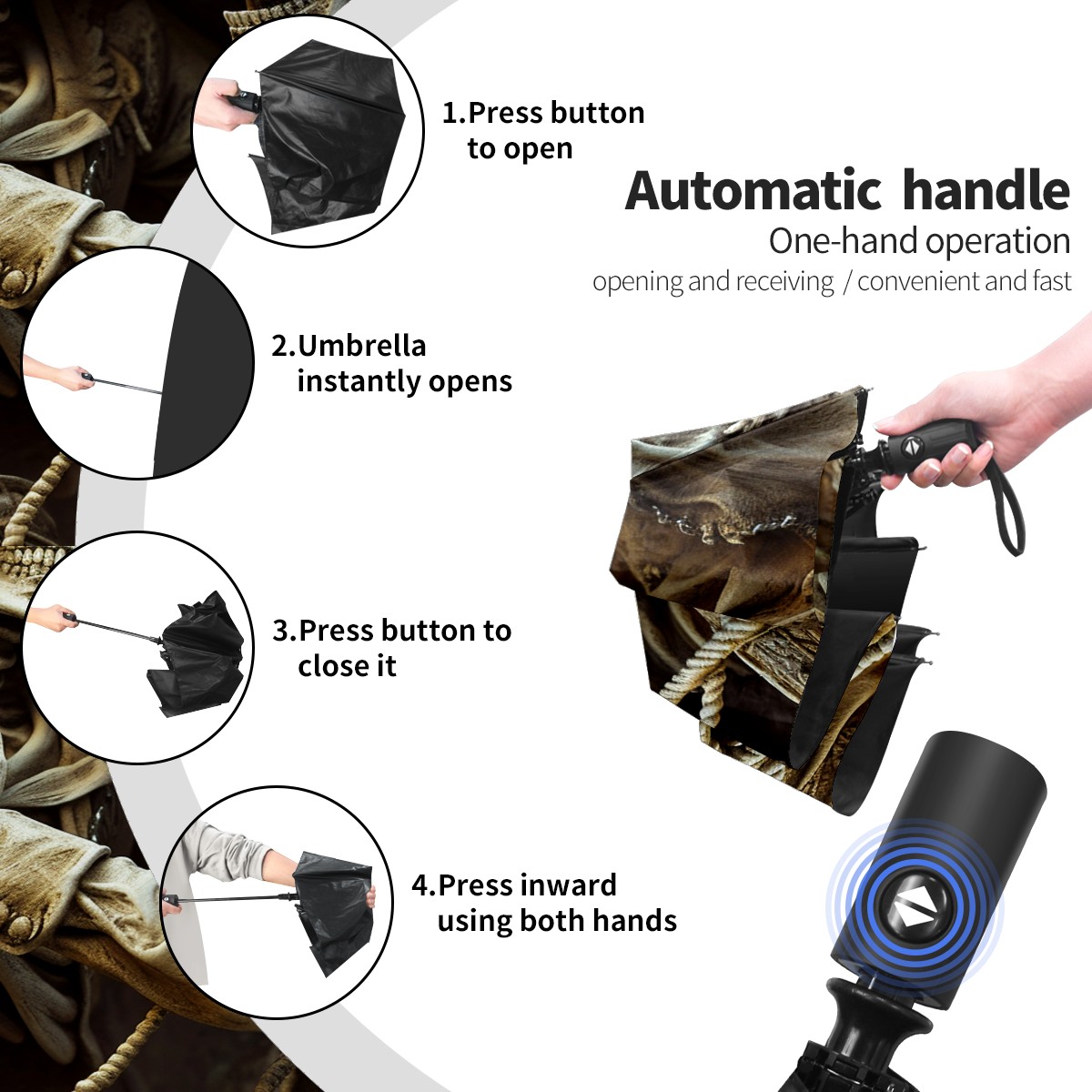 1.Press button to open

Automatic handle
One-hand operation
opening and receiving / convenient and fast

2.Umbrella instantly opens

3.Press button to close it

4.Press inward using both hands