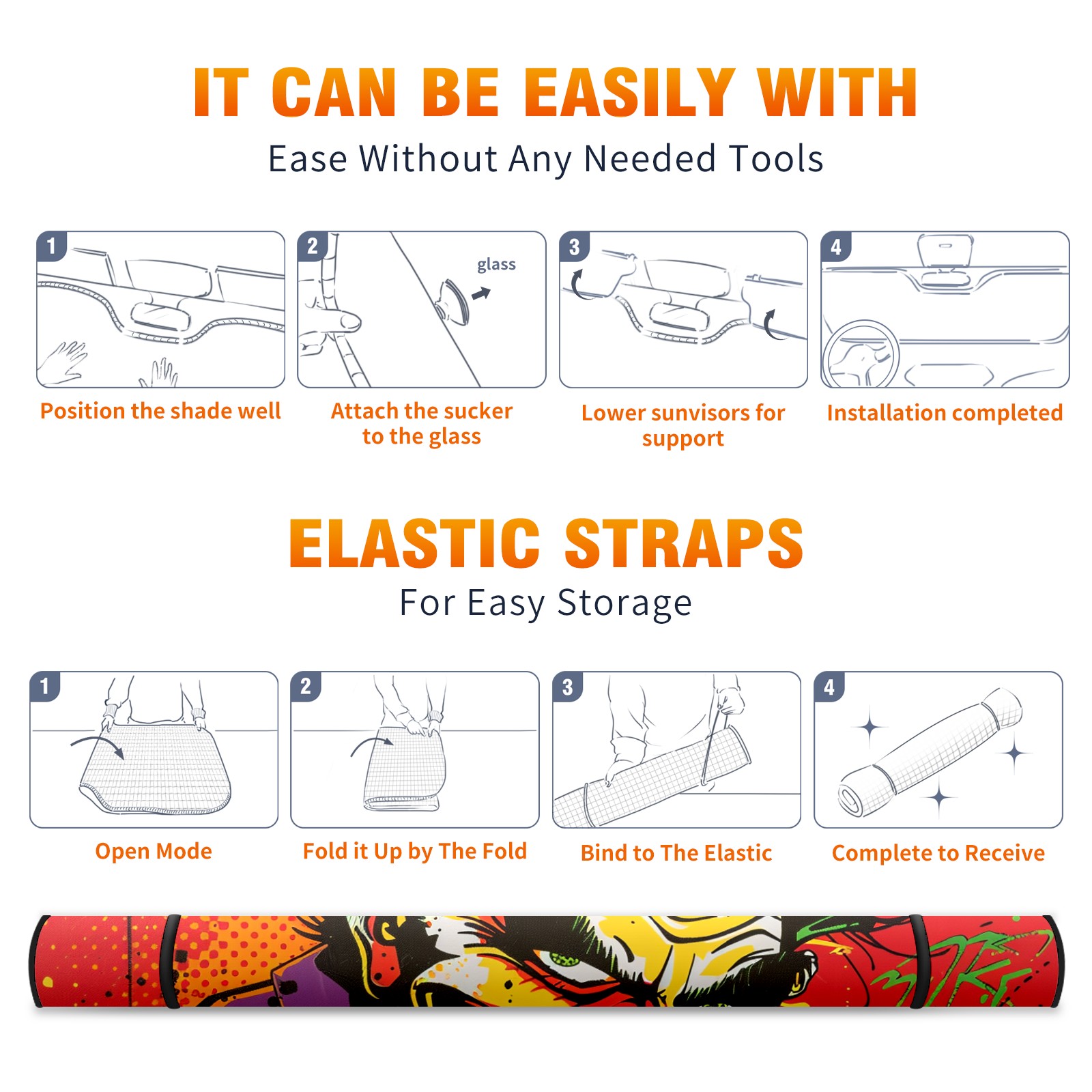 IT CAN BE EASILY WITH
Ease Without Any Needed Tools

1
Position the shade well

2
glass
Attach the sucker to the glass

3
Lower sunvisors for support

4
Installation completed

ELASTIC STRAPS
For Easy Storage

1
Open Mode

2
Fold it Up by The Fold

3
Bind to The Elastic

4
Complete to Receive