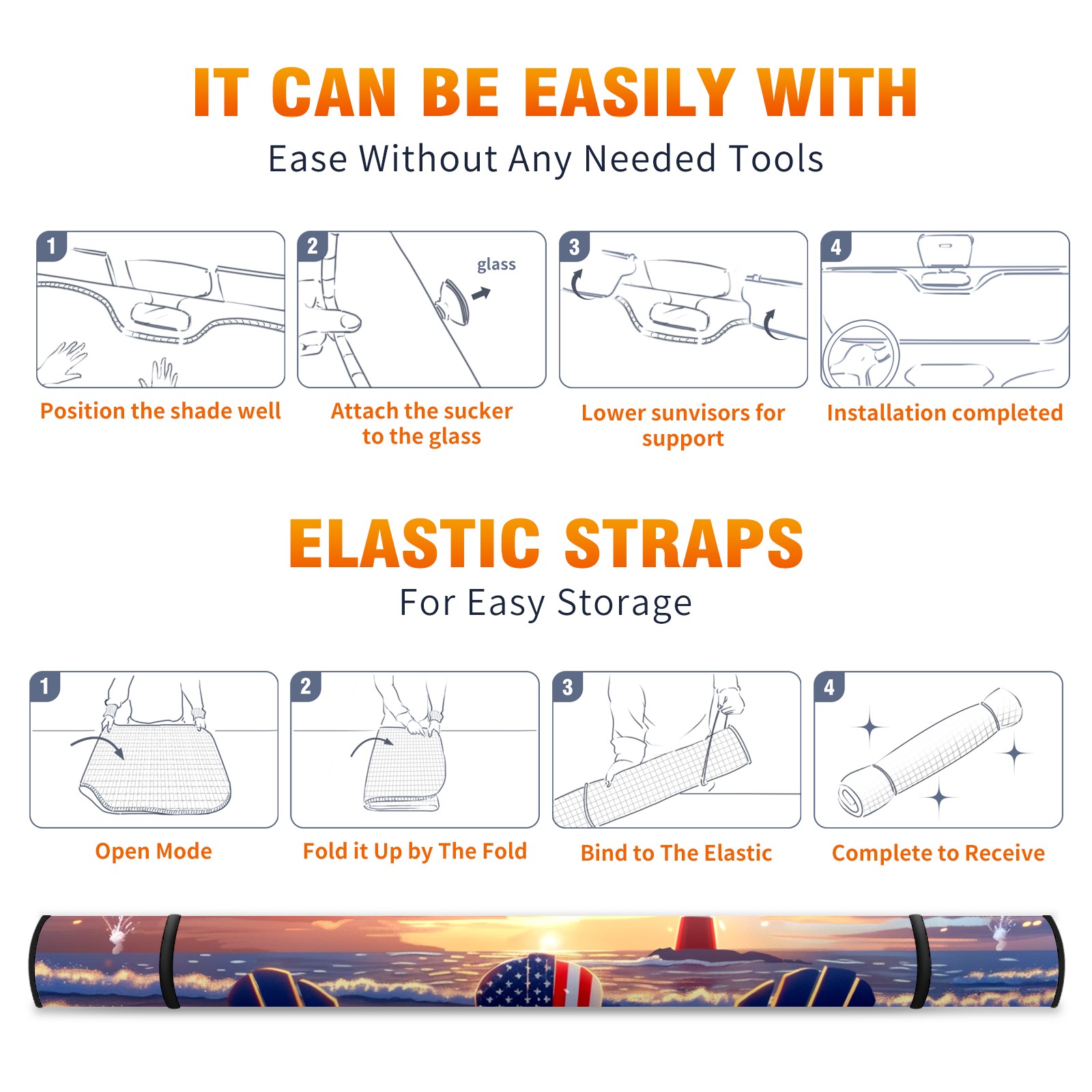 IT CAN BE EASILY WITH
Ease Without Any Needed Tools

1
Position the shade well

2
glass
Attach the sucker to the glass

3
Lower sunvisors for support

4
Installation completed

ELASTIC STRAPS
For Easy Storage

1
Open Mode

2
Fold it Up by The Fold

3
Bind to The Elastic

4
Complete to Receive