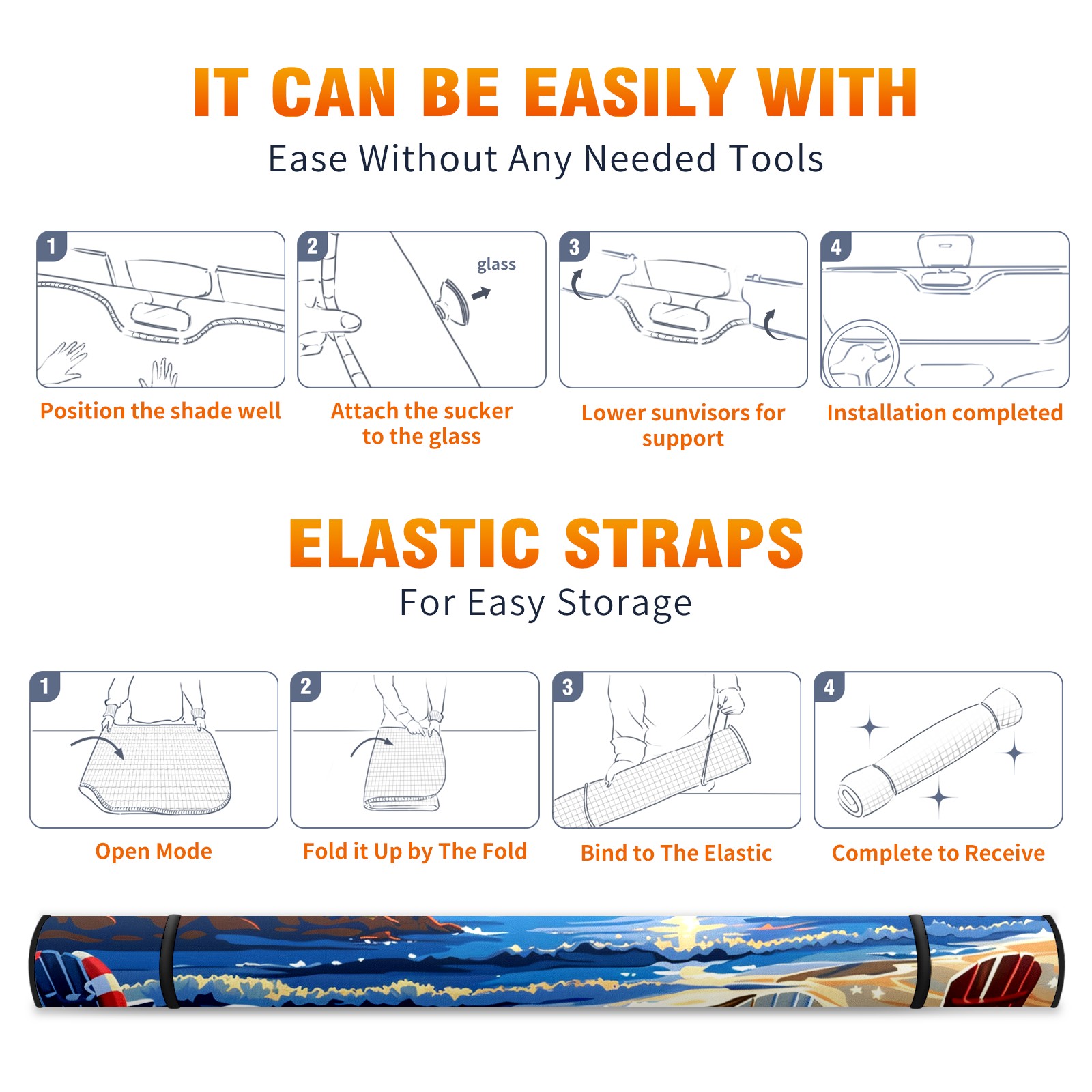 IT CAN BE EASILY WITH

Ease Without Any Needed Tools

1

Position the shade well

2

glass

Attach the sucker to the glass

3

Lower sunvisors for support

4

Installation completed

ELASTIC STRAPS

For Easy Storage

1

Open Mode

2

Fold it Up by The Fold

3

Bind to The Elastic

4

Complete to Receive