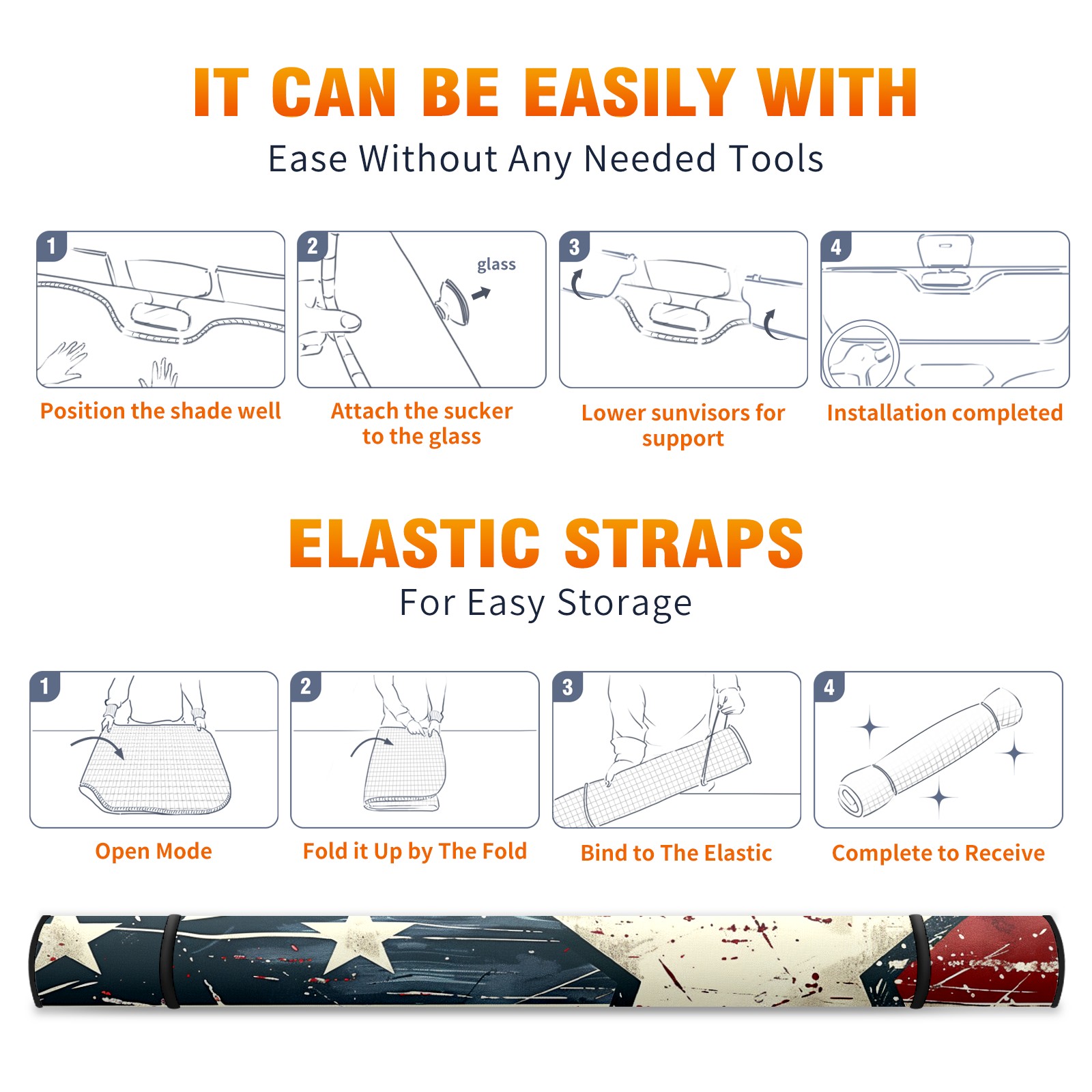 IT CAN BE EASILY WITH
Ease Without Any Needed Tools

1
Position the shade well

2
glass
Attach the sucker to the glass

3
Lower sunvisors for support

4
Installation completed

ELASTIC STRAPS
For Easy Storage

1
Open Mode

2
Fold it Up by The Fold

3
Bind to The Elastic

4
Complete to Receive