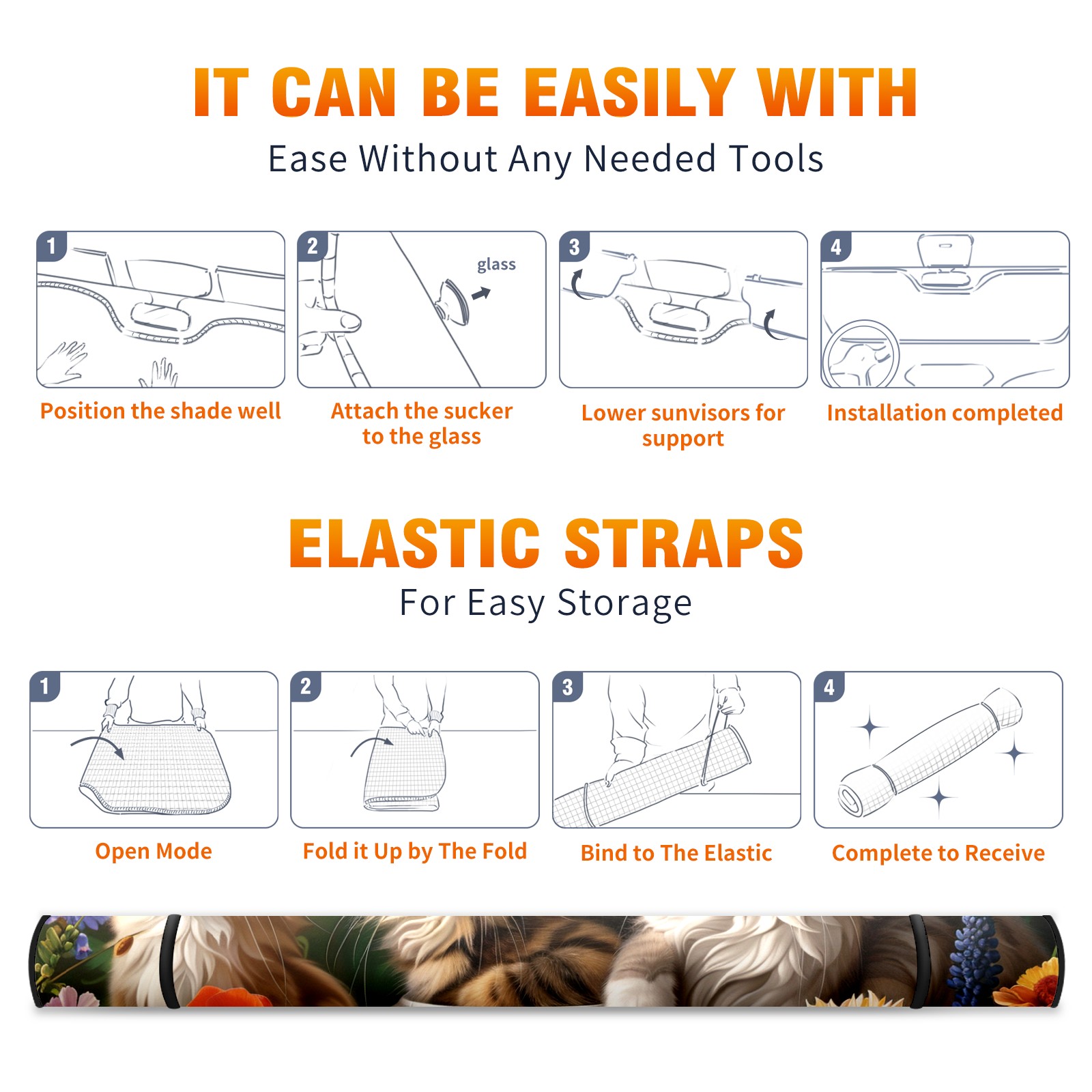 IT CAN BE EASILY WITH
Ease Without Any Needed Tools

1
Position the shade well

2
glass
Attach the sucker to the glass

3
Lower sunvisors for support

4
Installation completed

ELASTIC STRAPS
For Easy Storage

1
Open Mode

2
Fold it Up by The Fold

3
Bind to The Elastic

4
Complete to Receive