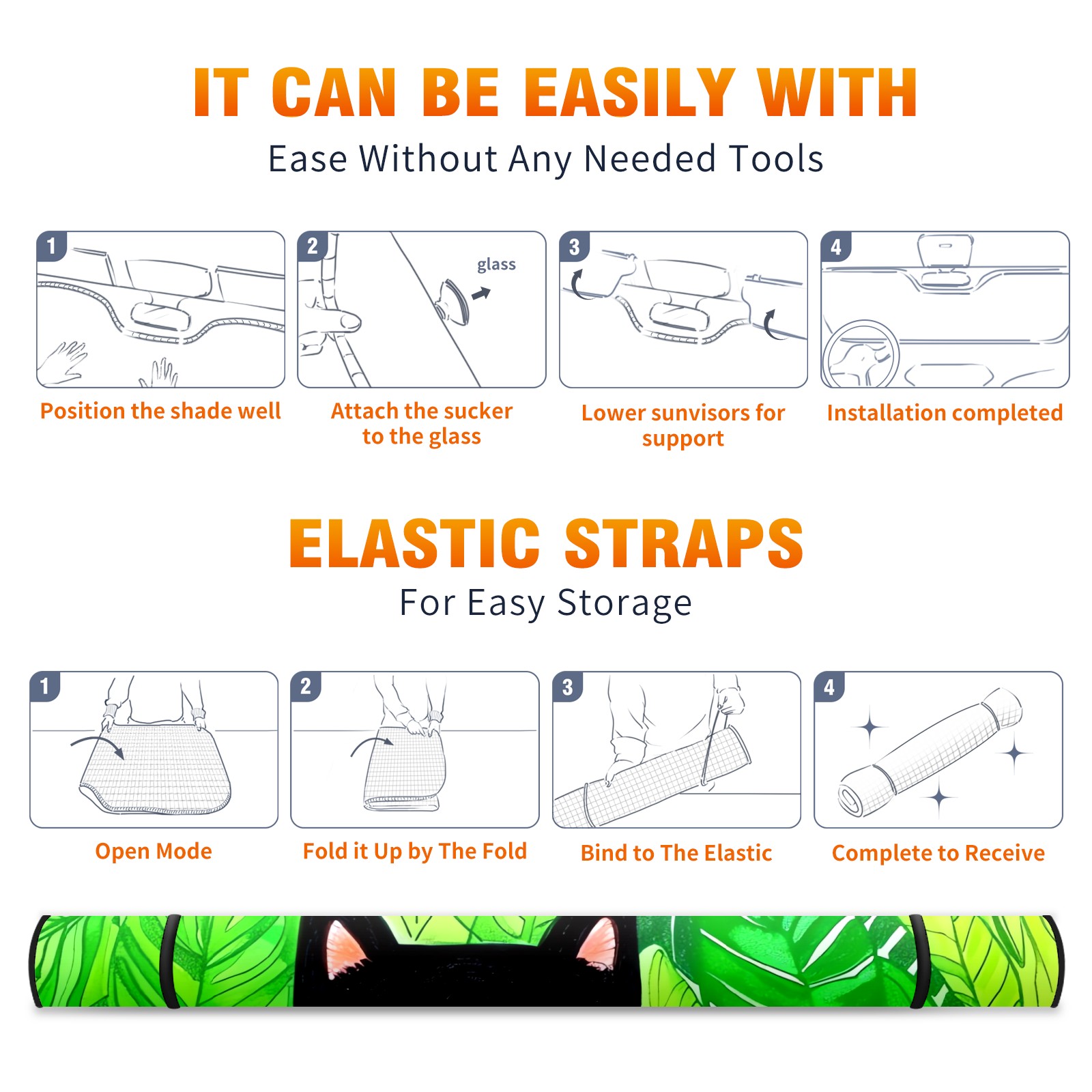 IT CAN BE EASILY WITH

Ease Without Any Needed Tools

1

Position the shade well

2

glass

Attach the sucker to the glass

3

Lower sunvisors for support

4

Installation completed

ELASTIC STRAPS

For Easy Storage

1

Open Mode

2

Fold it Up by The Fold

3

Bind to The Elastic

4

Complete to Receive