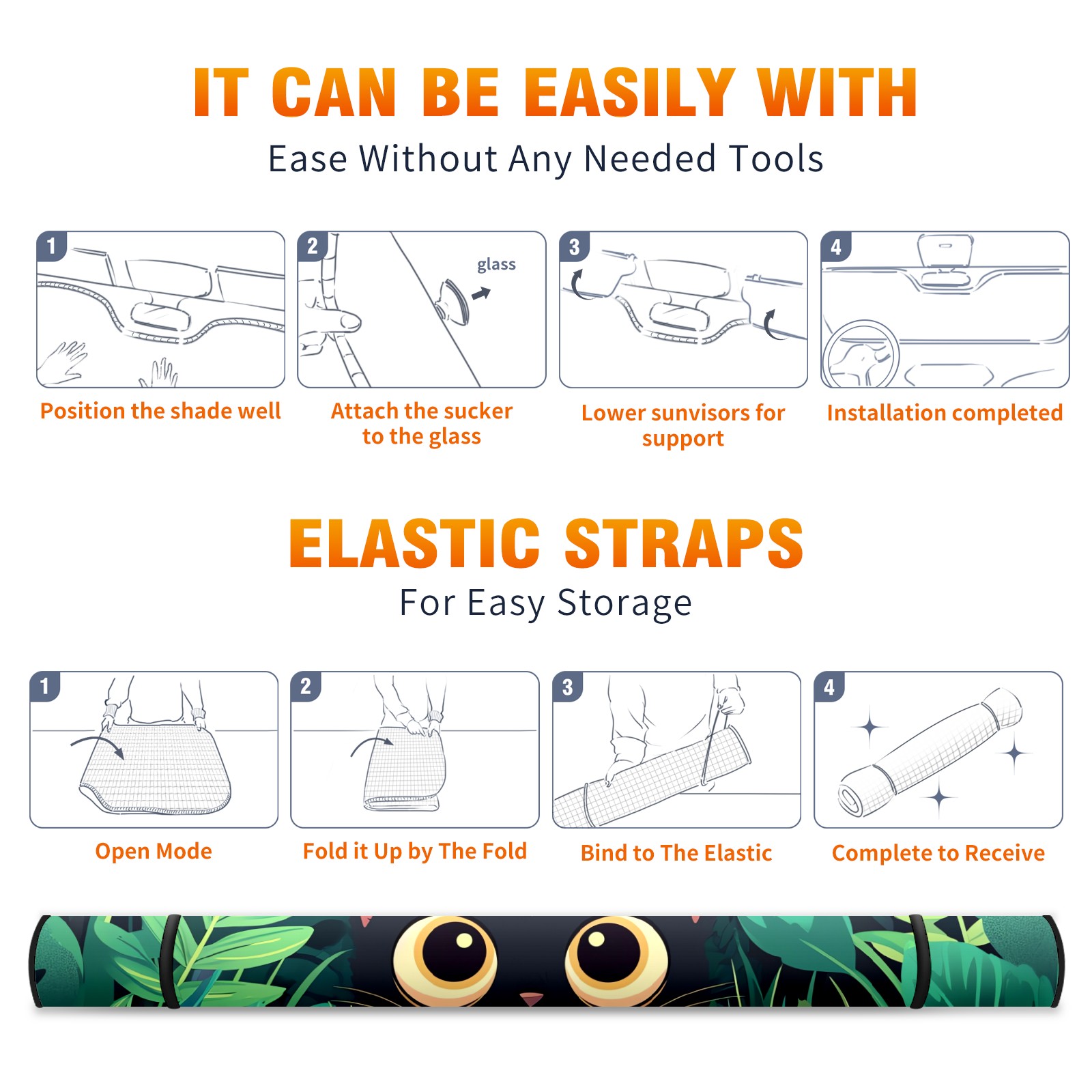 IT CAN BE EASILY WITH

Ease Without Any Needed Tools

1

Position the shade well

2

glass

Attach the sucker to the glass

3

Lower sunvisors for support

4

Installation completed

ELASTIC STRAPS

For Easy Storage

1

Open Mode

2

Fold it Up by The Fold

3

Bind to The Elastic

4

Complete to Receive