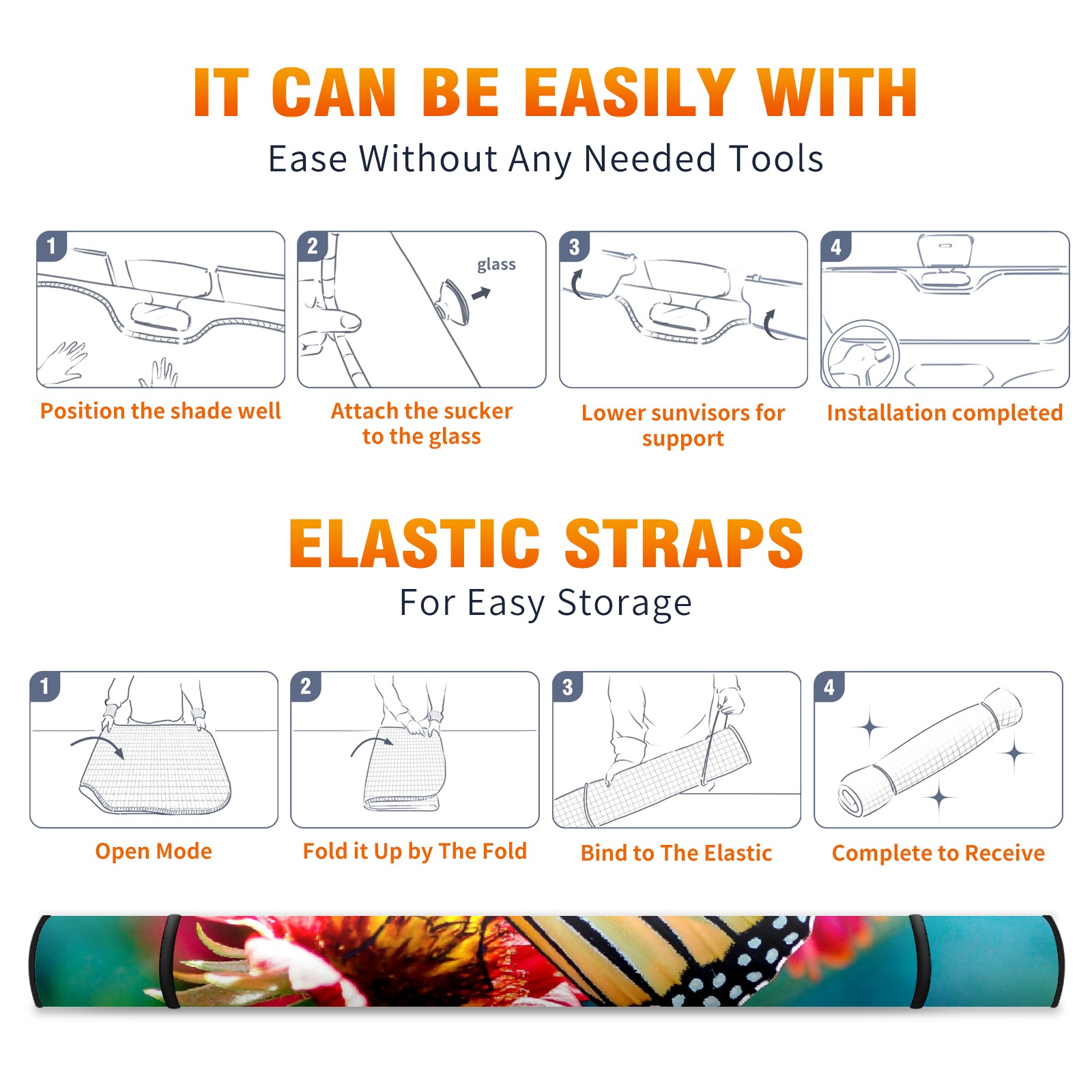 IT CAN BE EASILY WITH

Ease Without Any Needed Tools

1

Position the shade well

2

glass

Attach the sucker to the glass

3

Lower sunvisors for support

4

Installation completed

ELASTIC STRAPS

For Easy Storage

1

Open Mode

2

Fold it Up by The Fold

3

Bind to The Elastic

4

Complete to Receive