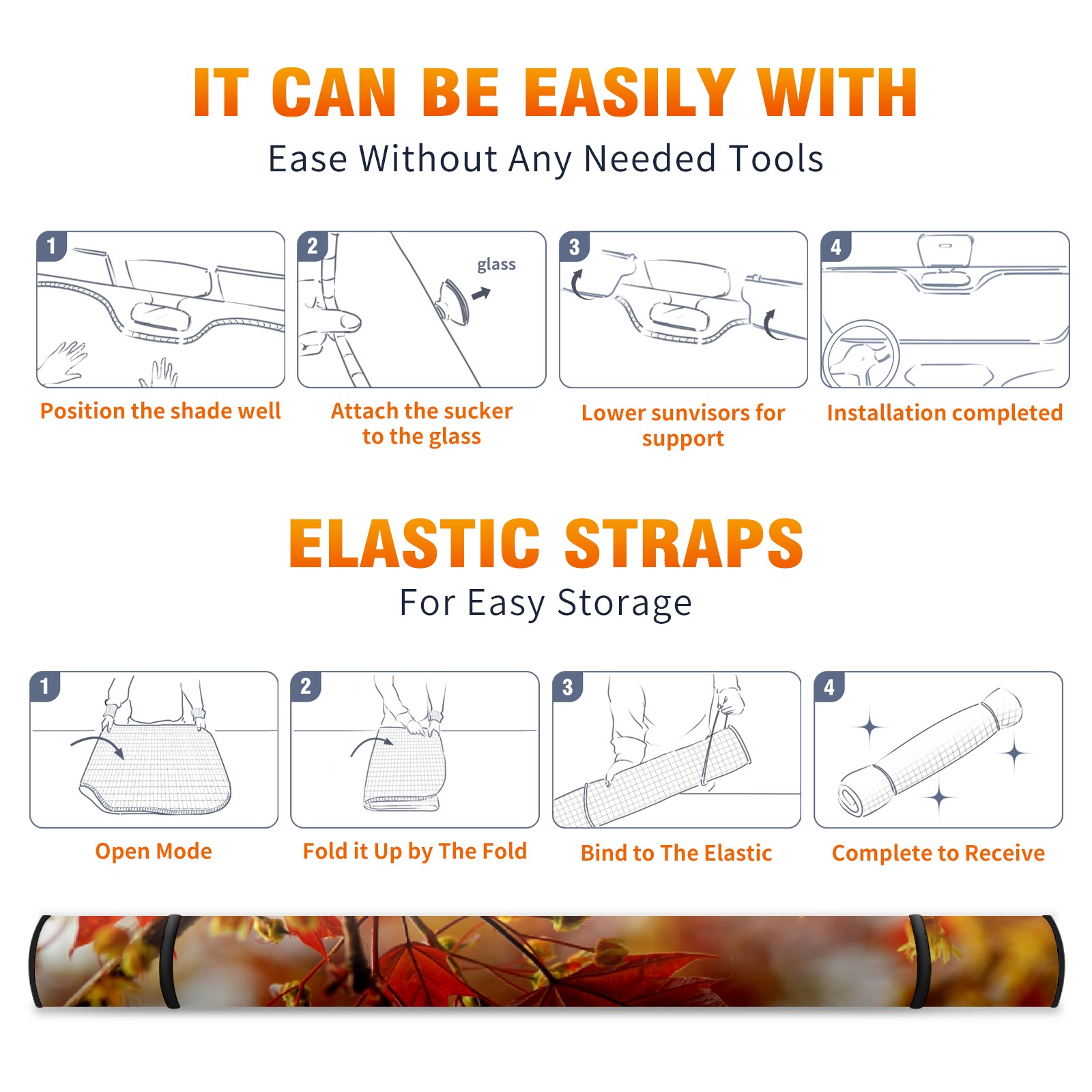 IT CAN BE EASILY WITH
Ease Without Any Needed Tools

1
Position the shade well

2
glass
Attach the sucker to the glass

3
Lower sunvisors for support

4
Installation completed

ELASTIC STRAPS
For Easy Storage

1
Open Mode

2
Fold it Up by The Fold

3
Bind to The Elastic

4
Complete to Receive