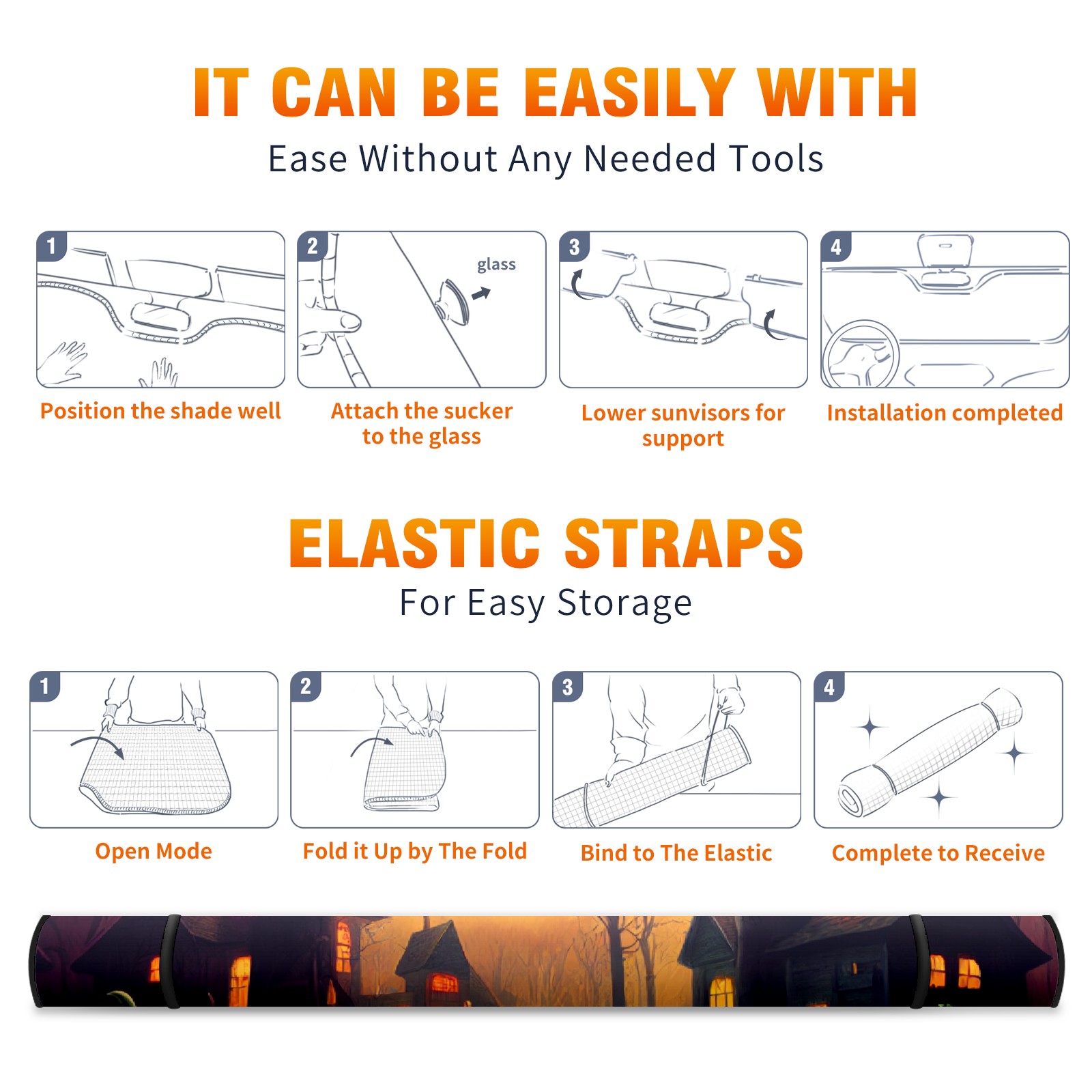 IT CAN BE EASILY WITH
Ease Without Any Needed Tools

1
Position the shade well

2
glass
Attach the sucker to the glass

3
Lower sunvisors for support

4
Installation completed

ELASTIC STRAPS
For Easy Storage

1
Open Mode

2
Fold it Up by The Fold

3
Bind to The Elastic

4
Complete to Receive