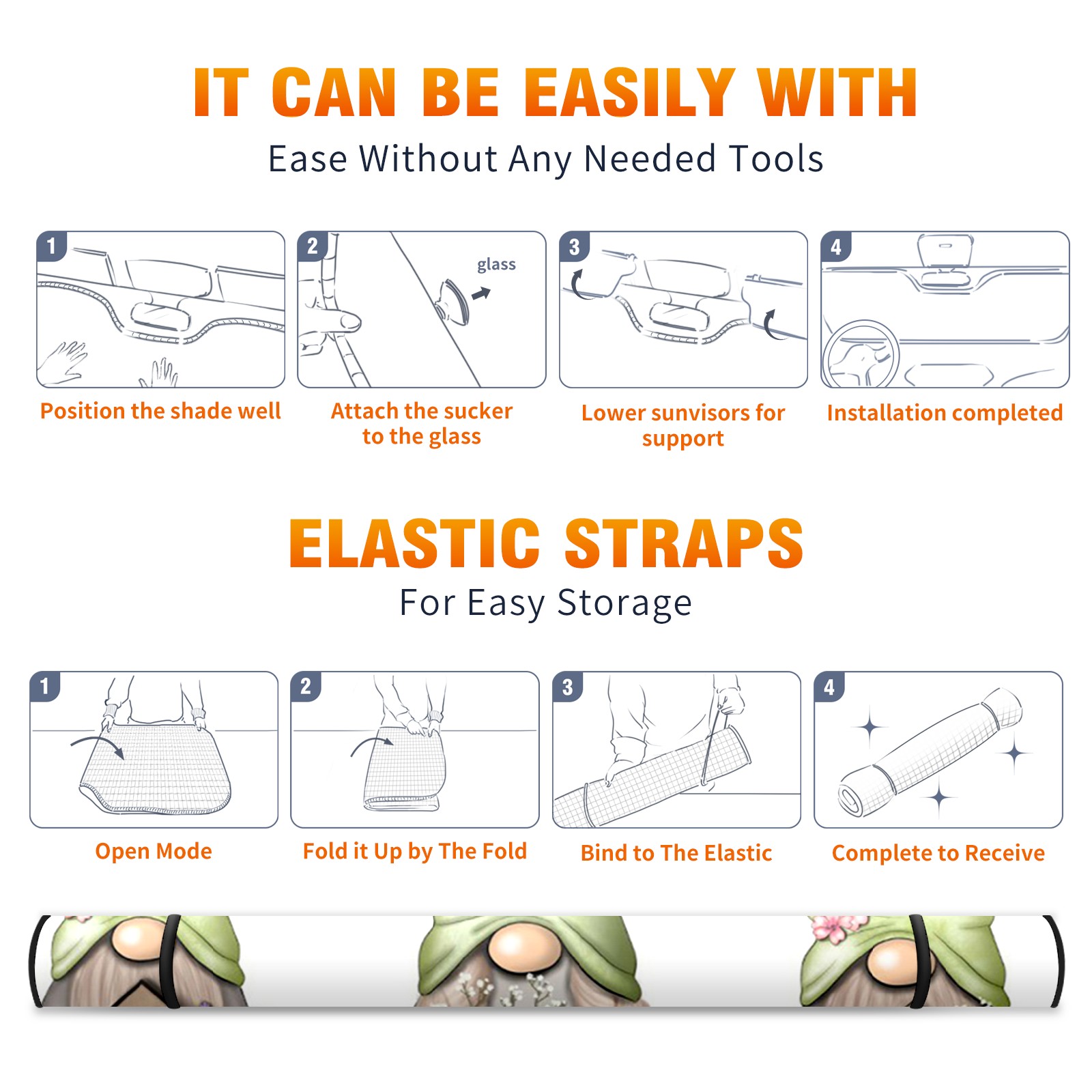 IT CAN BE EASILY WITH

Ease Without Any Needed Tools

1

Position the shade well

2

glass

Attach the sucker to the glass

3

Lower sunvisors for support

4

Installation completed

ELASTIC STRAPS

For Easy Storage

1

Open Mode

2

Fold it Up by The Fold

3

Bind to The Elastic

4

Complete to Receive