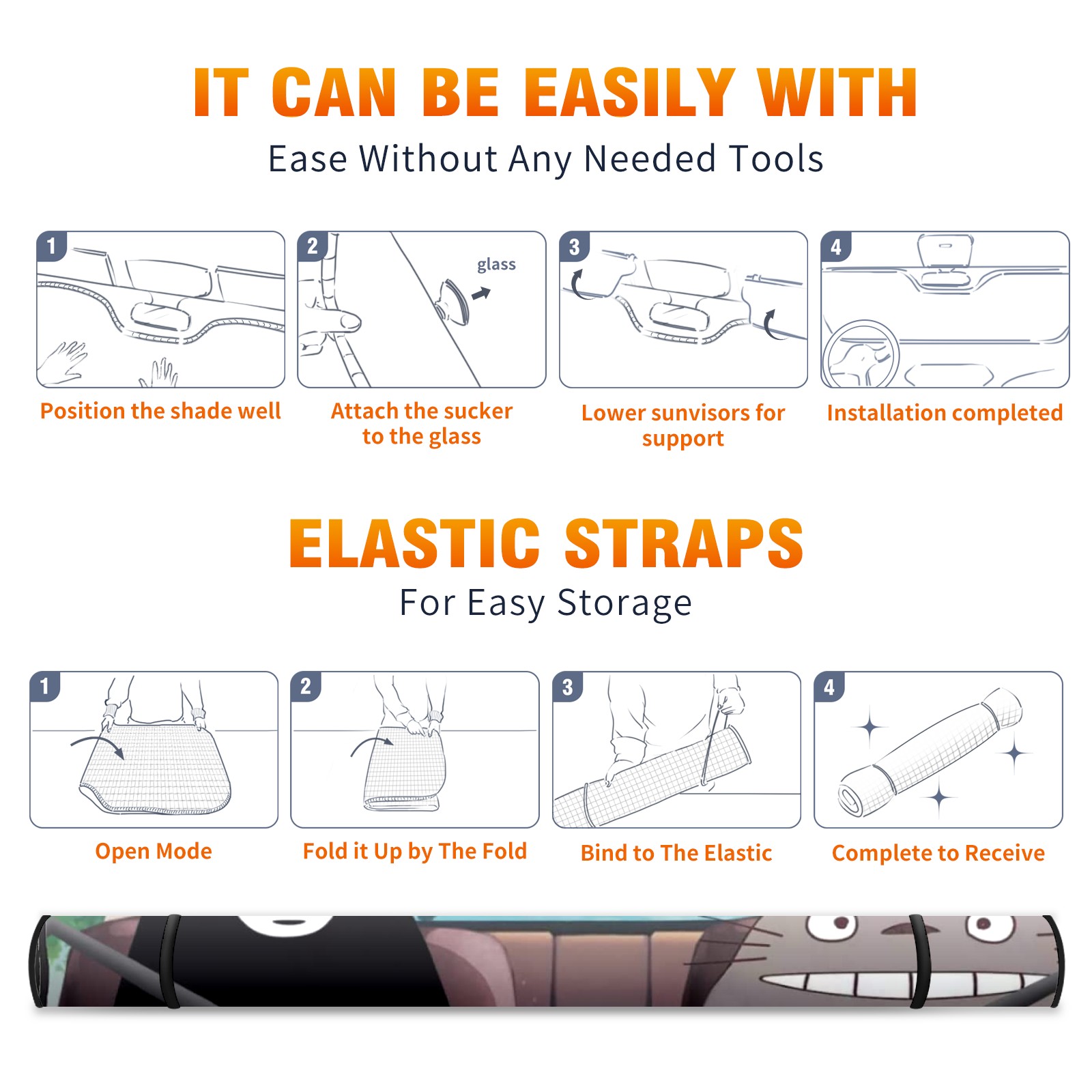 IT CAN BE EASILY WITH

Ease Without Any Needed Tools

1

Position the shade well

2

glass

Attach the sucker to the glass

3

Lower sunvisors for support

4

Installation completed

ELASTIC STRAPS

For Easy Storage

1

Open Mode

2

Fold it Up by The Fold

3

Bind to The Elastic

4

Complete to Receive