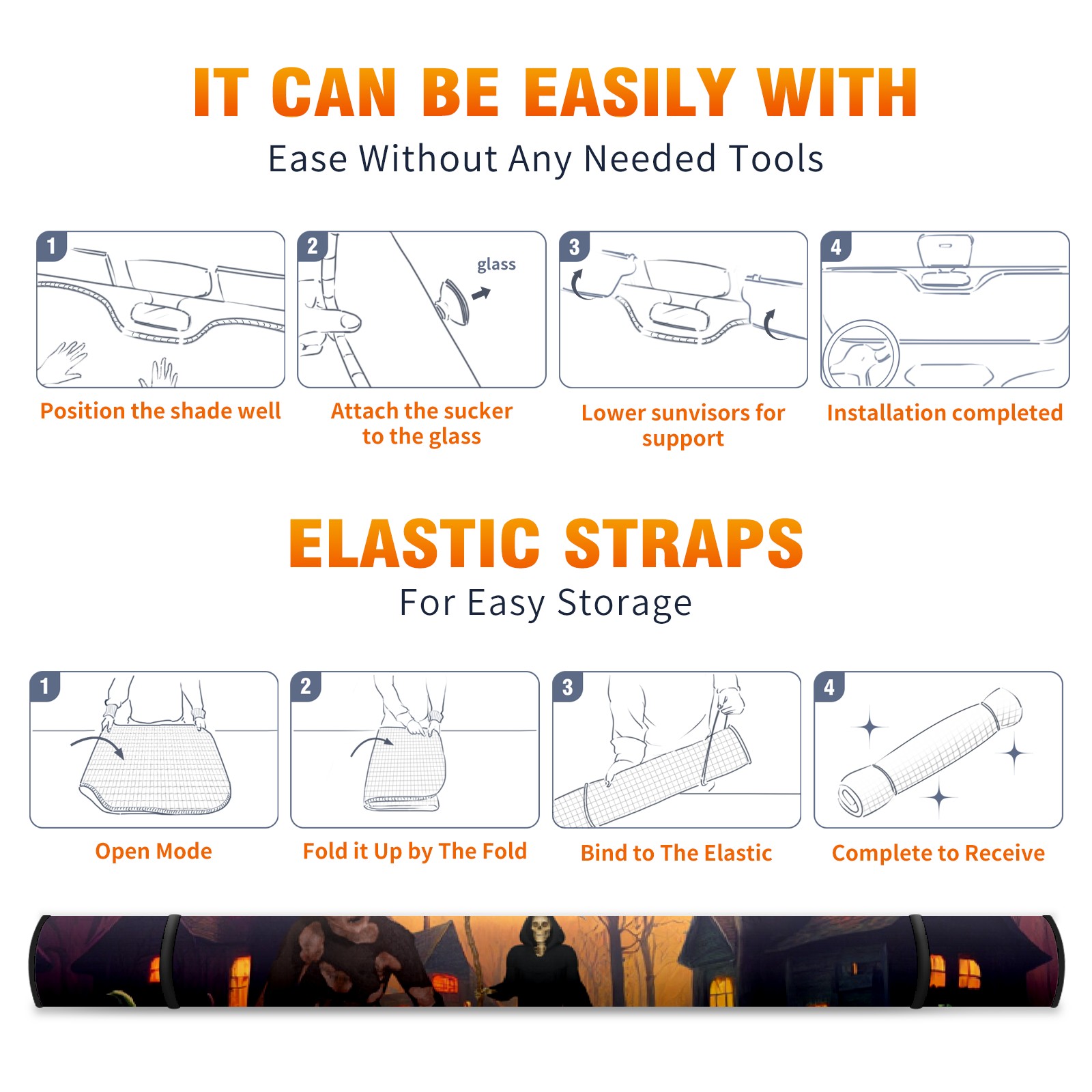 IT CAN BE EASILY WITH

Ease Without Any Needed Tools

1

Position the shade well

2

glass

Attach the sucker to the glass

3

Lower sunvisors for support

4

Installation completed

ELASTIC STRAPS

For Easy Storage

1

Open Mode

2

Fold it Up by The Fold

3

Bind to The Elastic

4

Complete to Receive