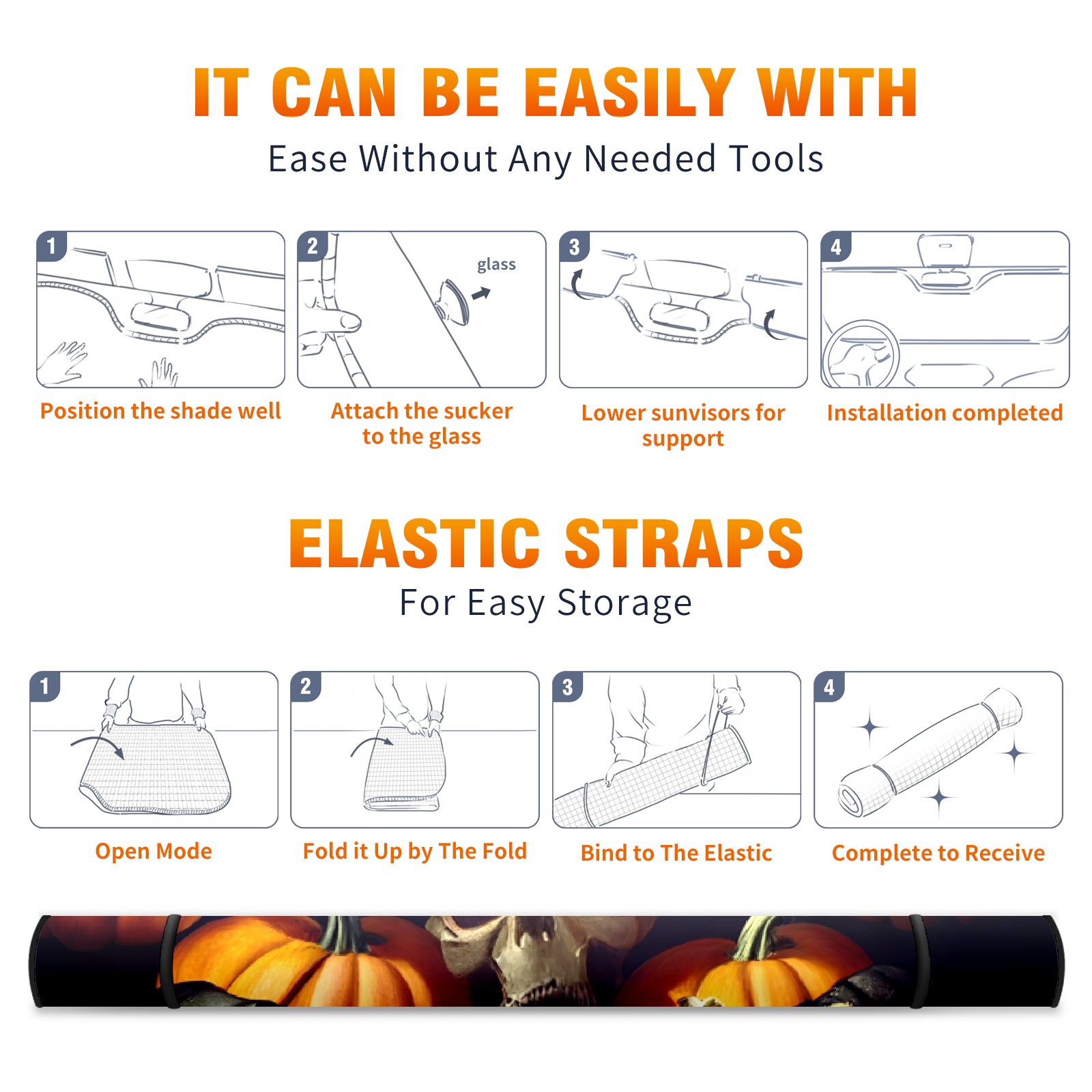 IT CAN BE EASILY WITH

Ease Without Any Needed Tools

1

Position the shade well

2

glass

Attach the sucker to the glass

3

Lower sunvisors for support

4

Installation completed

ELASTIC STRAPS

For Easy Storage

1

Open Mode

2

Fold it Up by The Fold

3

Bind to The Elastic

4

Complete to Receive