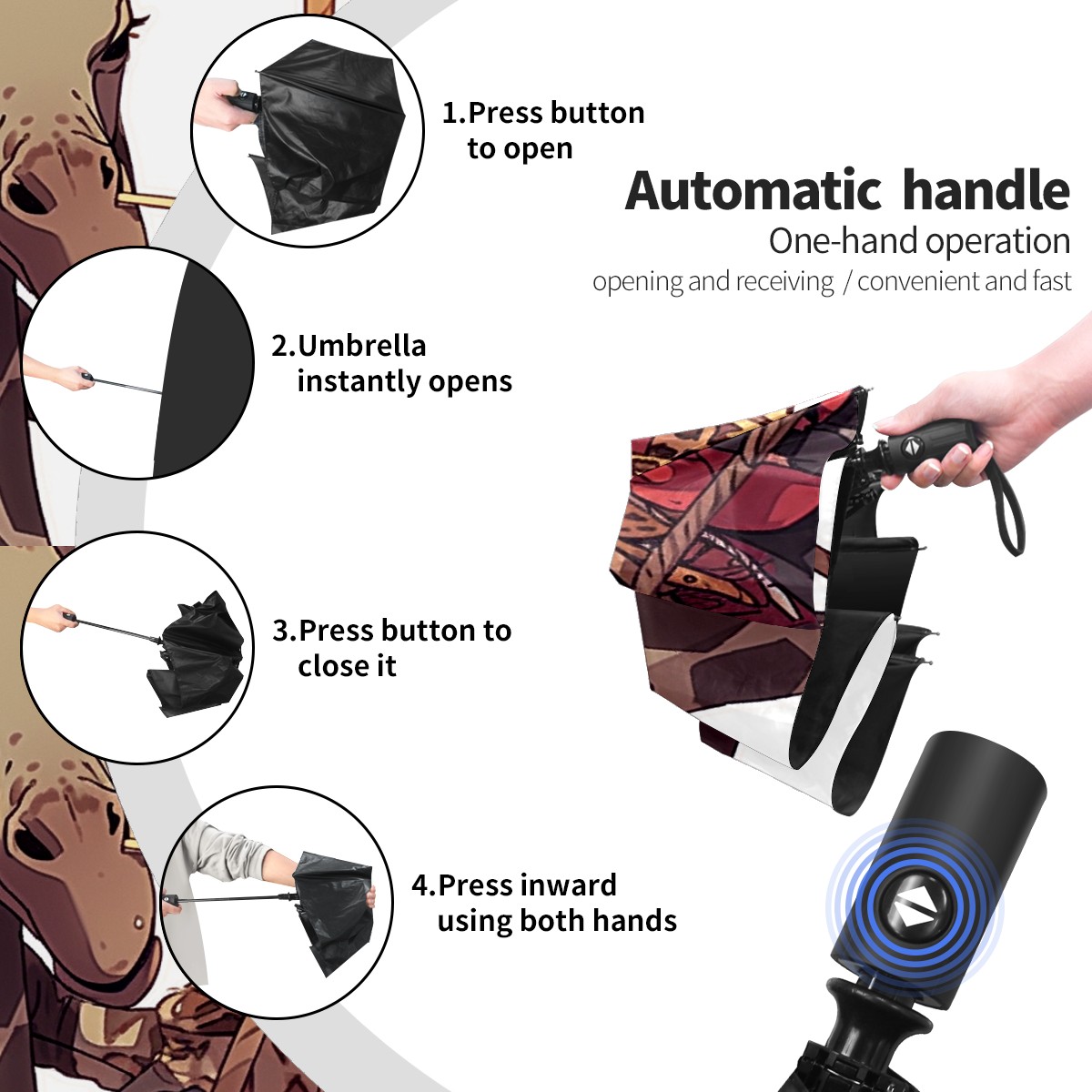 1.Press button to open

Automatic handle
One-hand operation
opening and receiving / convenient and fast

2.Umbrella instantly opens

3.Press button to close it

4.Press inward using both hands