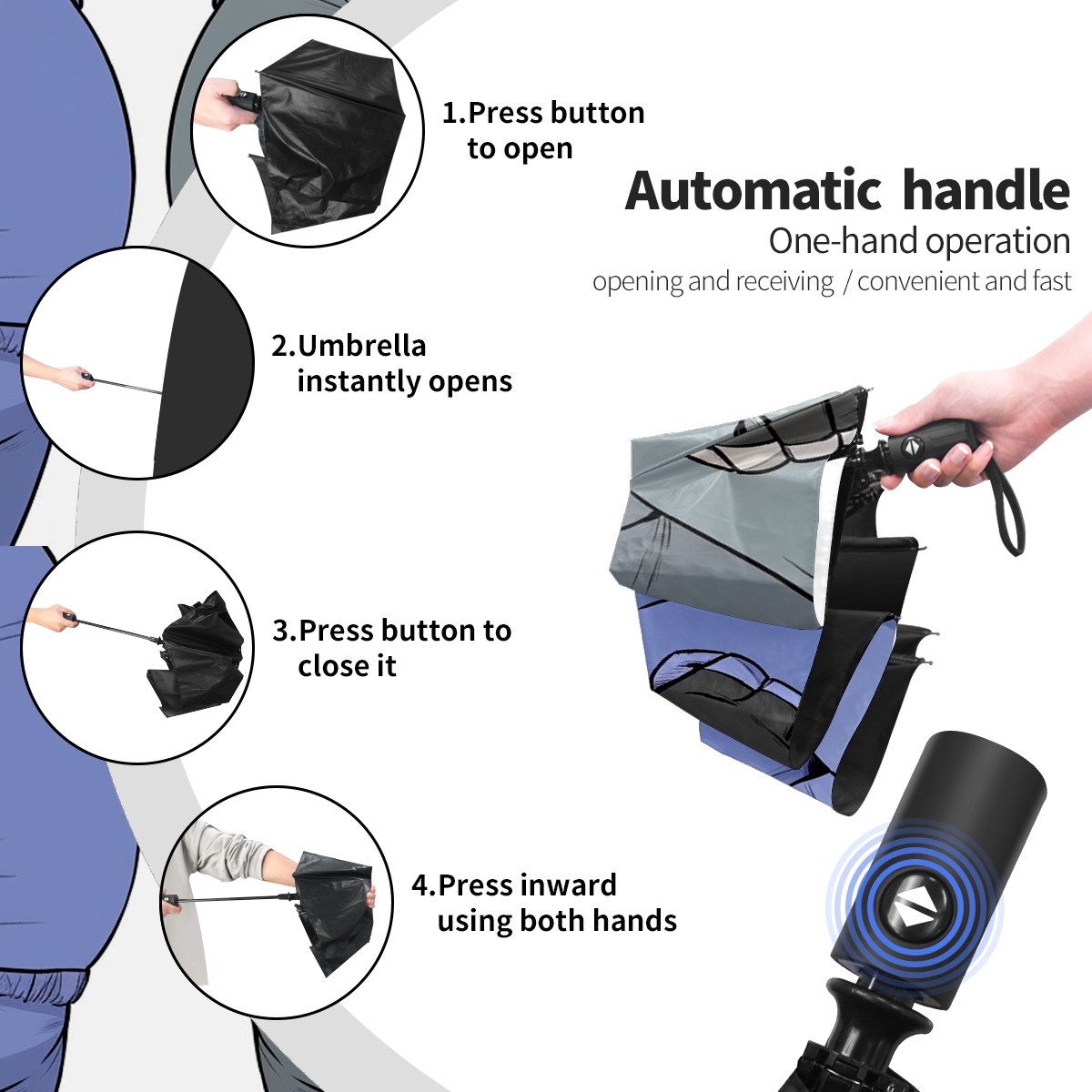 1.Press button to open

Automatic handle

One-hand operation

opening and receiving / convenient and fast

2.Umbrella instantly opens

3.Press button to close it

4.Press inward using both hands