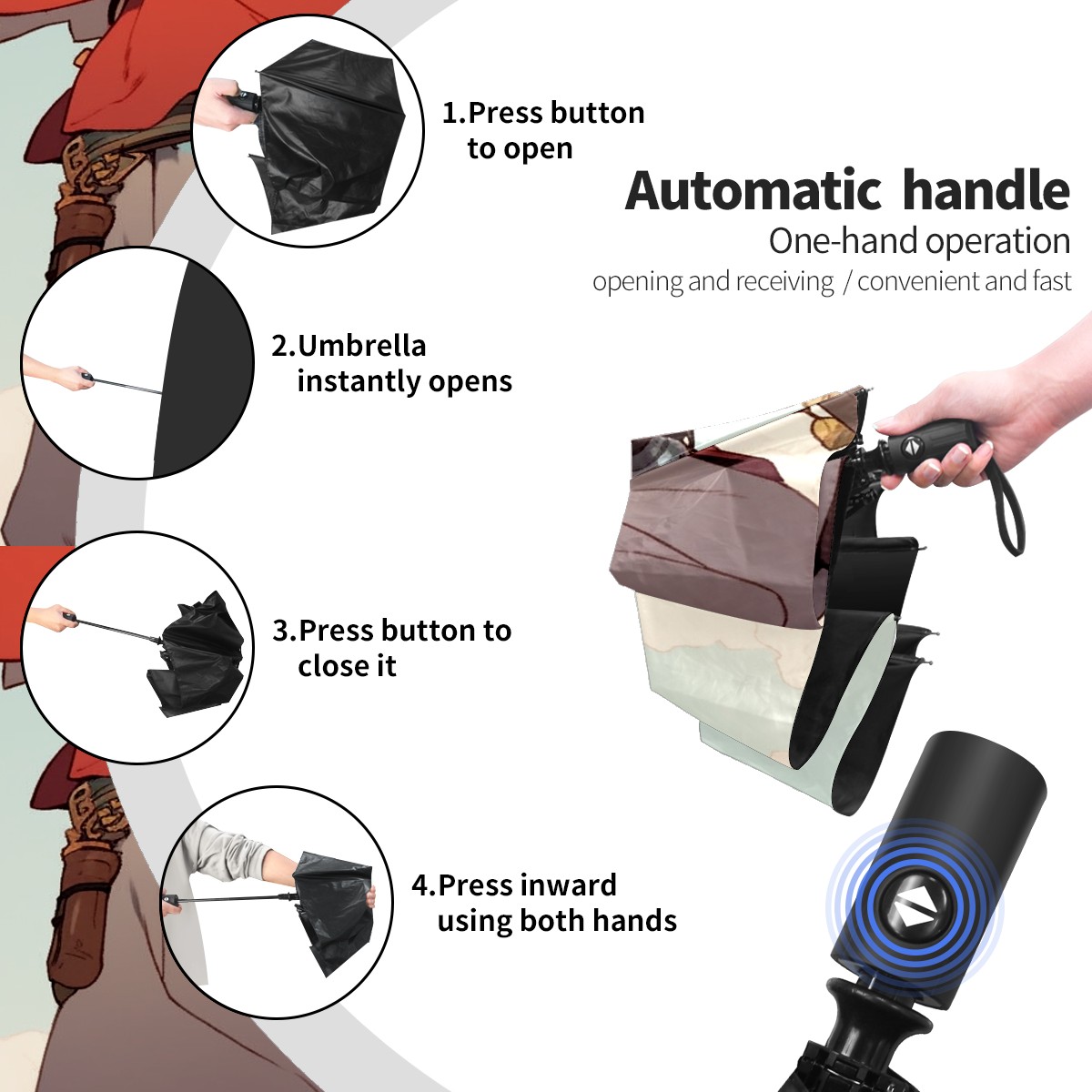 1.Press button to open

Automatic handle
One-hand operation
opening and receiving / convenient and fast

2.Umbrella instantly opens

3.Press button to close it

4.Press inward using both hands