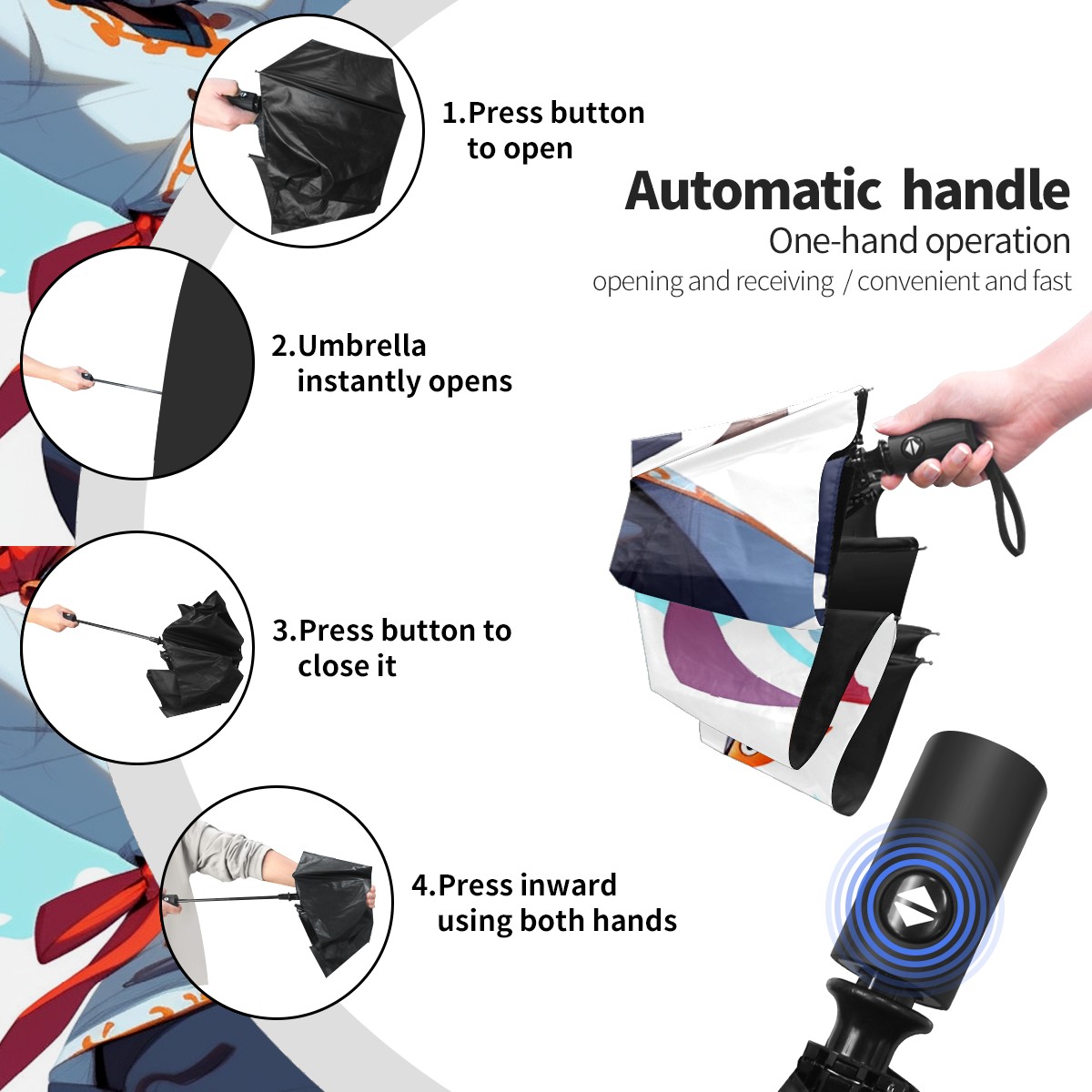 1.Press button to open

Automatic handle
One-hand operation
opening and receiving / convenient and fast

2.Umbrella instantly opens

3.Press button to close it

4.Press inward using both hands