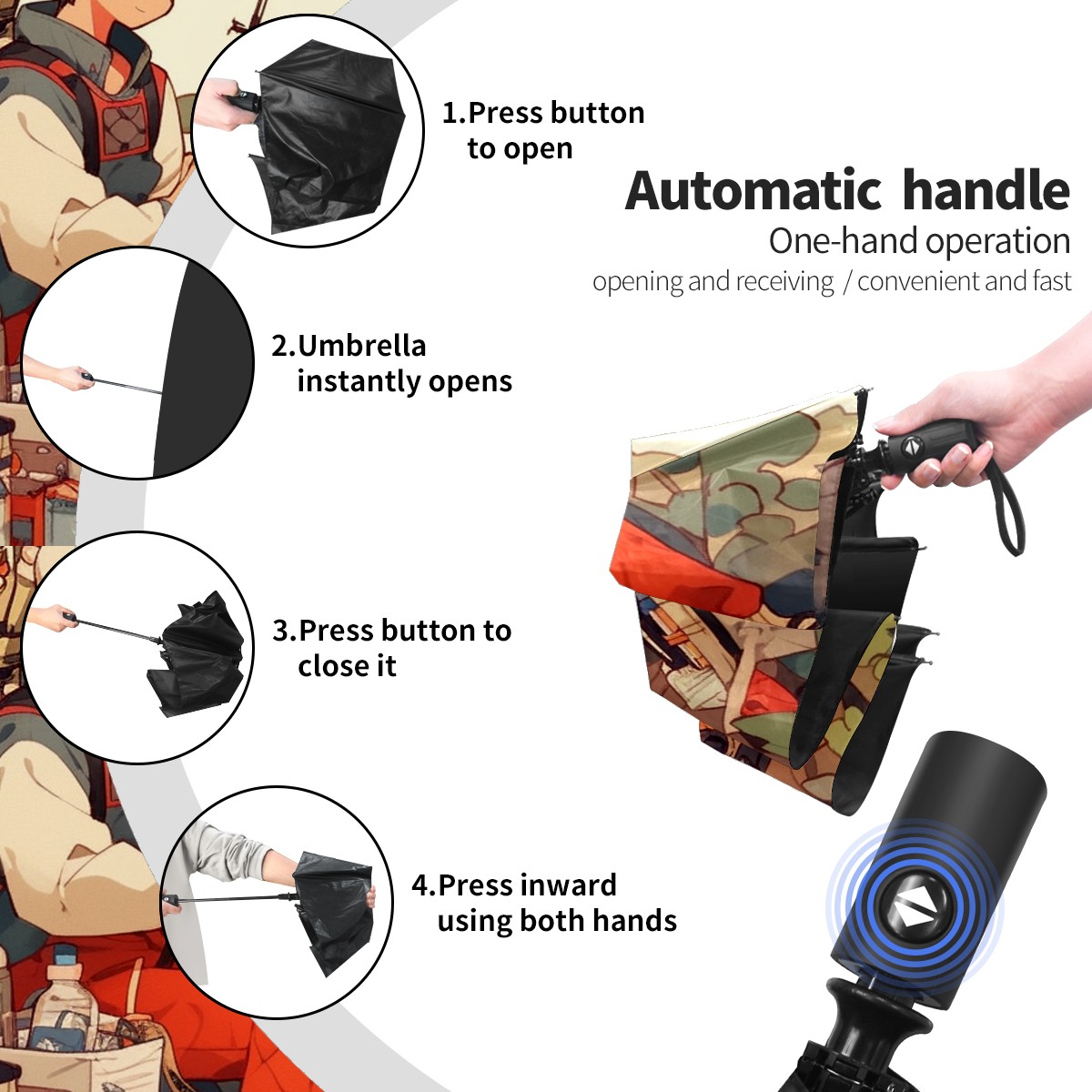 1.Press button to open

Automatic handle
One-hand operation
opening and receiving / convenient and fast

2.Umbrella instantly opens

3.Press button to close it

4.Press inward using both hands