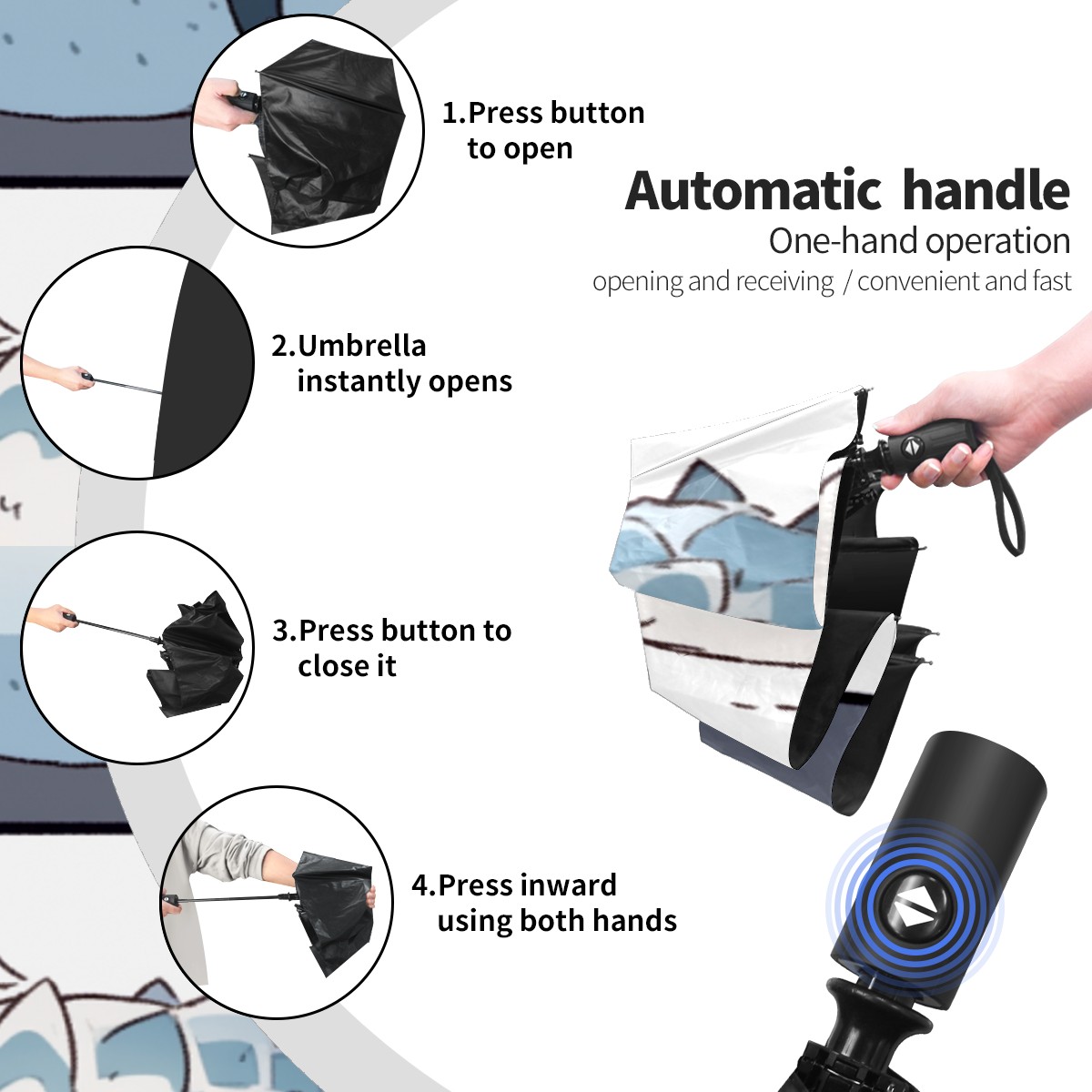 1.Press button to open

Automatic handle
One-hand operation
opening and receiving / convenient and fast

2.Umbrella instantly opens

3.Press button to close it

4.Press inward using both hands