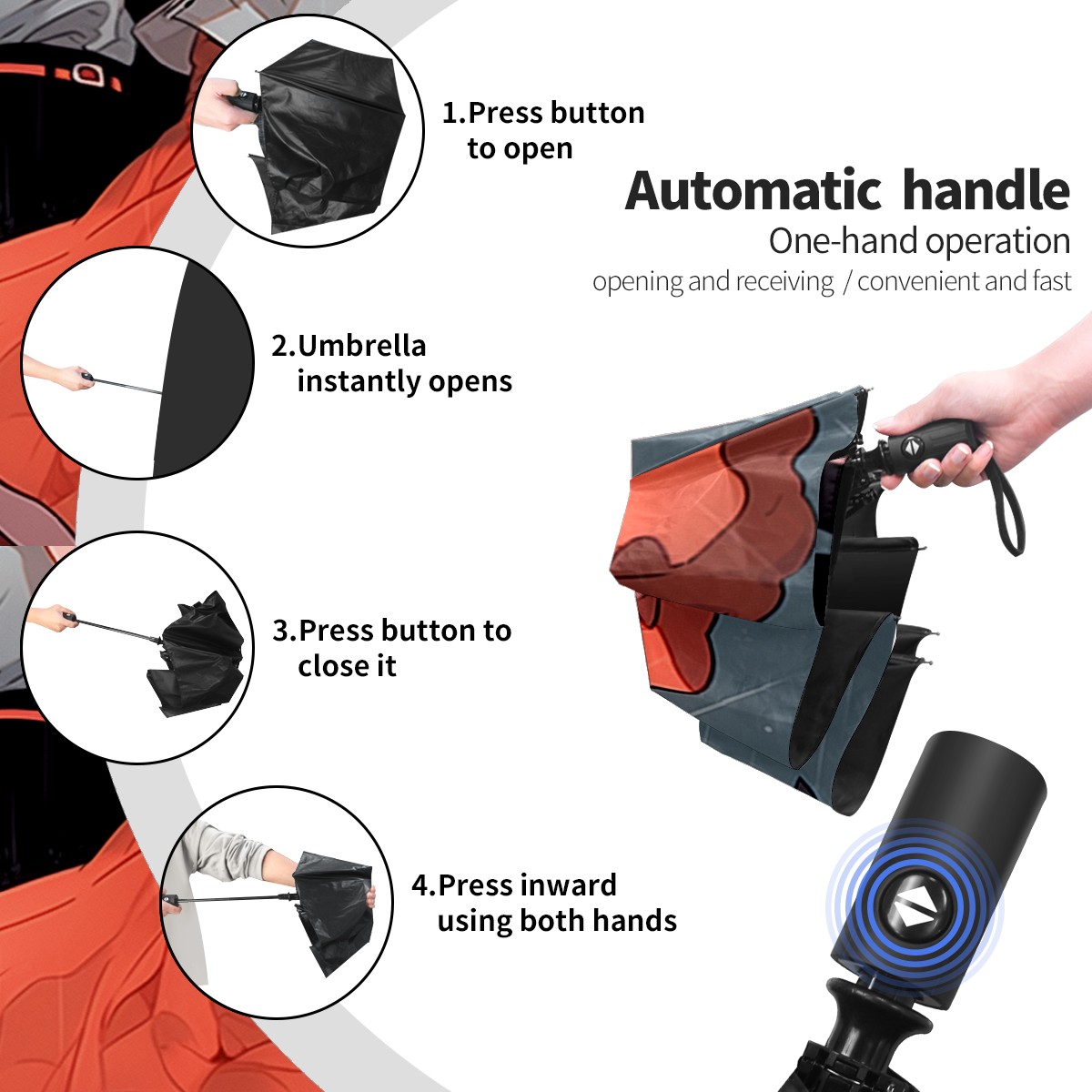 1.Press button to open

Automatic handle

One-hand operation

opening and receiving / convenient and fast

2.Umbrella instantly opens

3.Press button to close it

4.Press inward using both hands