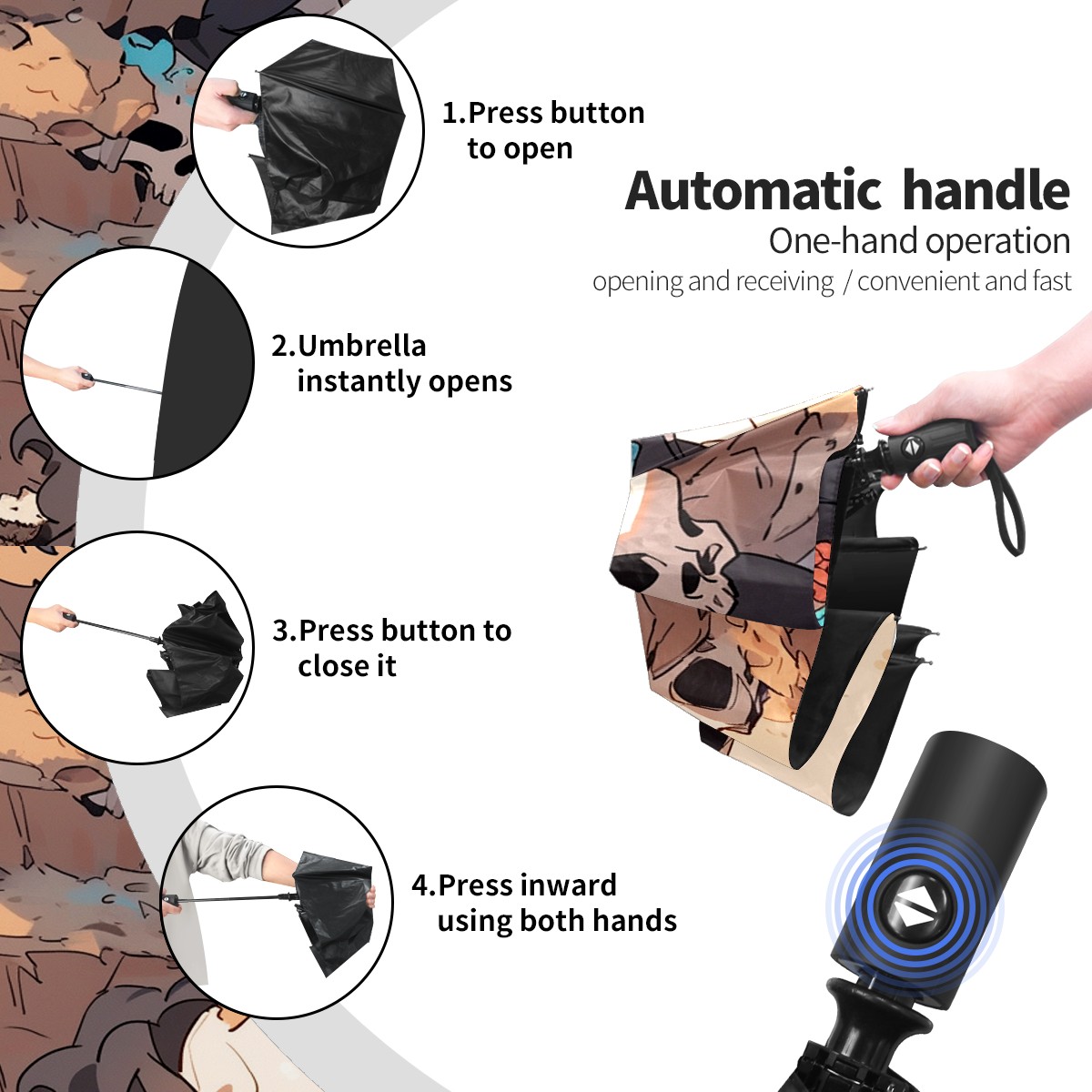 1.Press button to open

Automatic handle
One-hand operation
opening and receiving / convenient and fast

2.Umbrella instantly opens

3.Press button to close it

4.Press inward using both hands