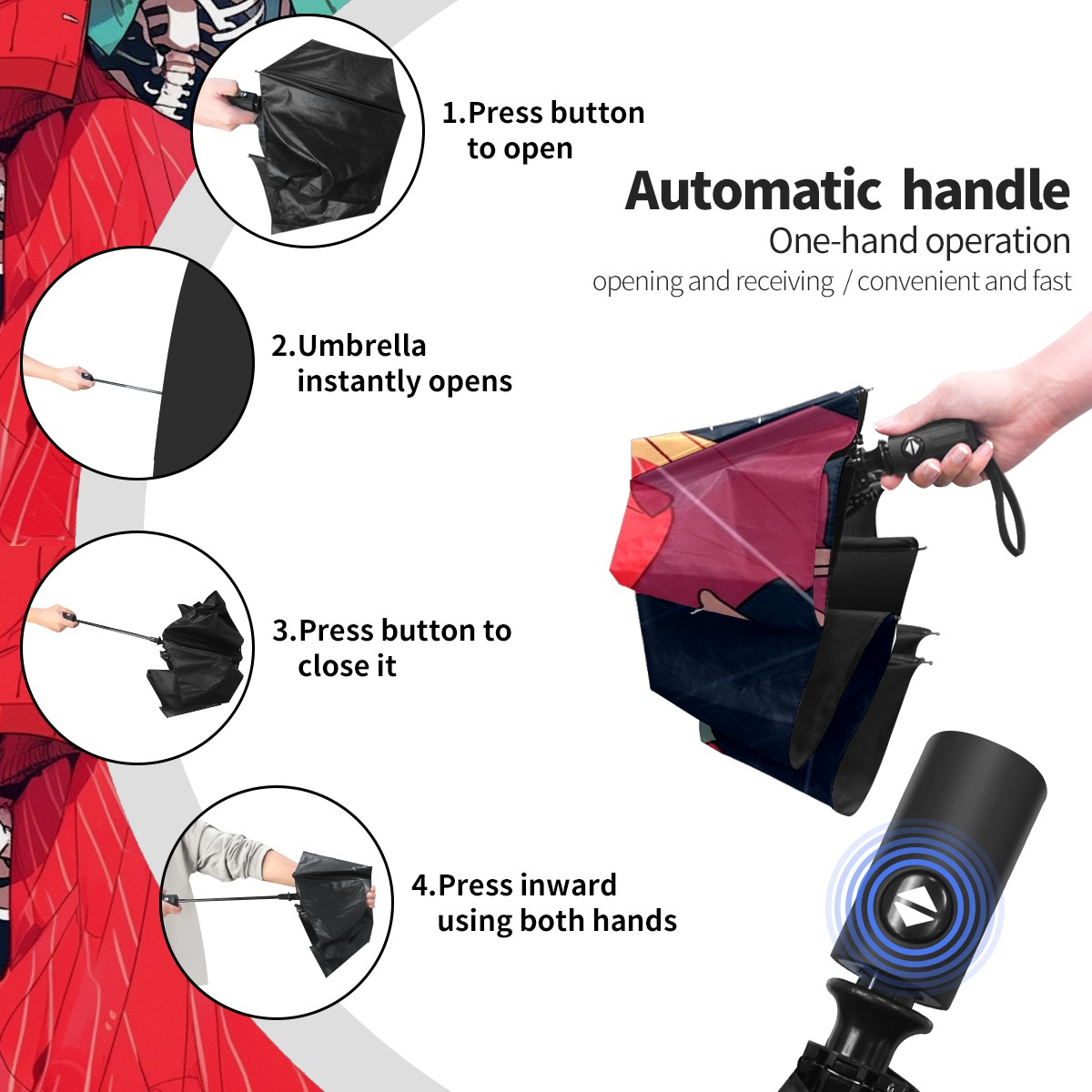 1.Press button to open

Automatic handle
One-hand operation
opening and receiving / convenient and fast

2.Umbrella instantly opens

3.Press button to close it

4.Press inward using both hands