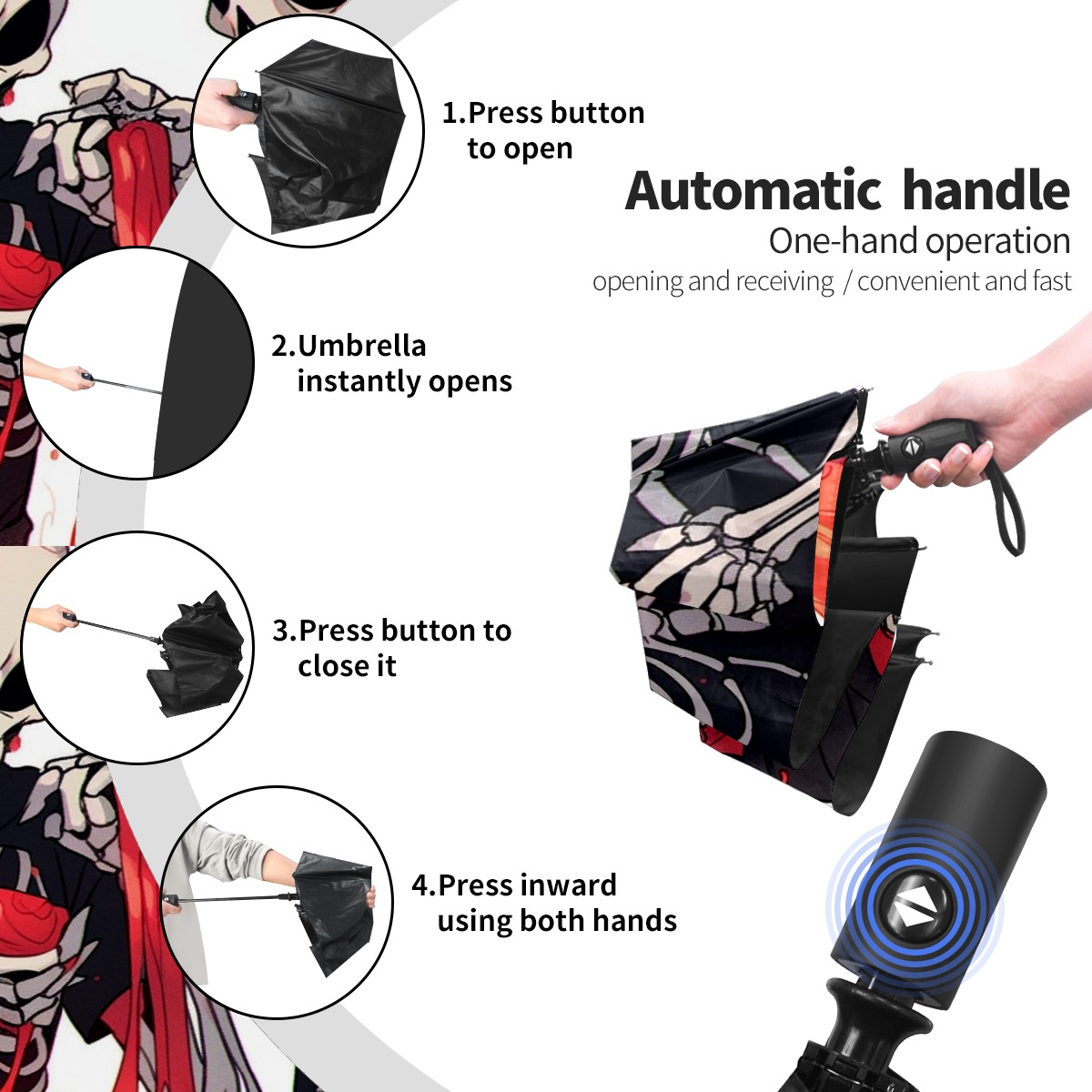 1.Press button to open

Automatic handle
One-hand operation
opening and receiving / convenient and fast

2.Umbrella instantly opens

3.Press button to close it

4.Press inward using both hands