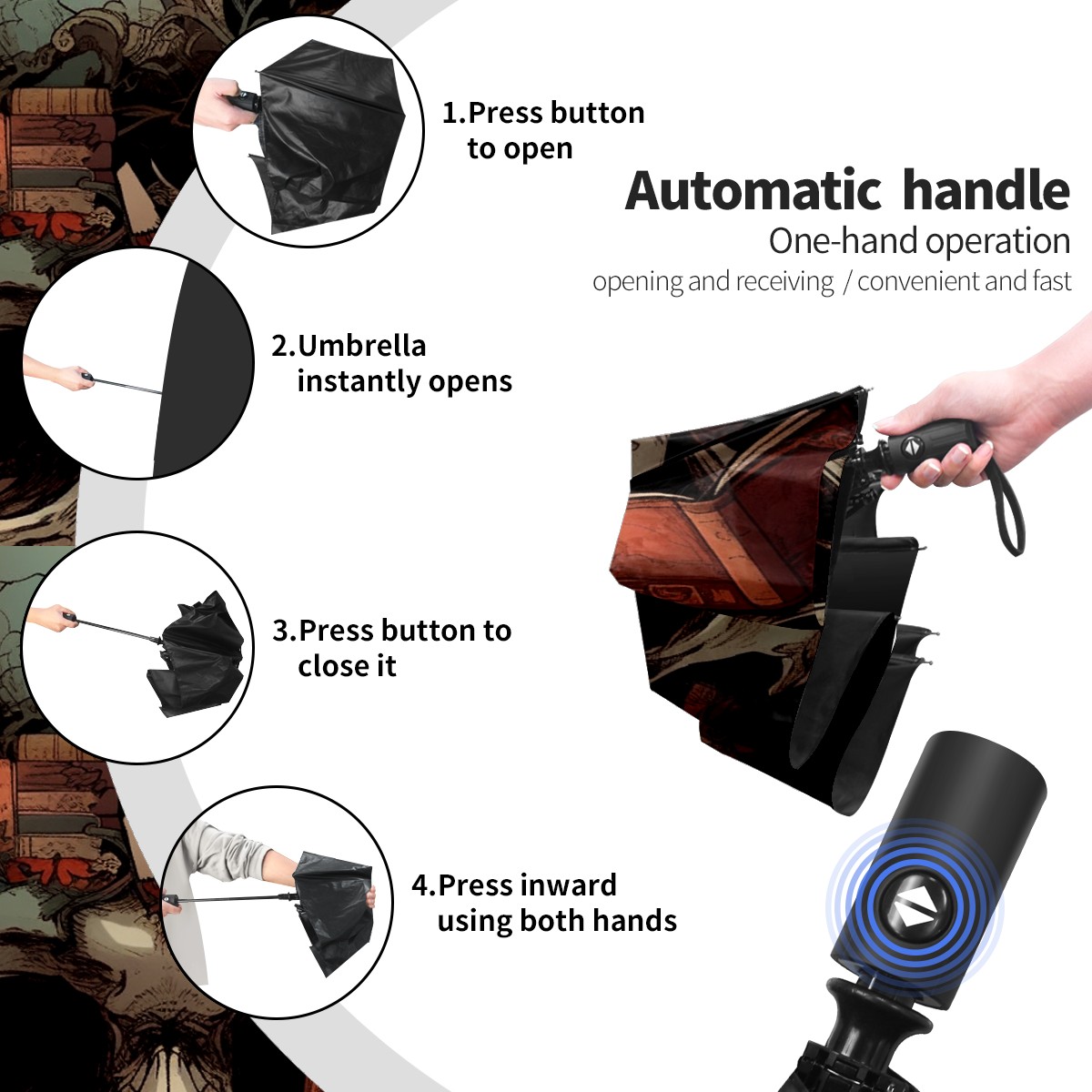 1.Press button to open

Automatic handle

One-hand operation

opening and receiving / convenient and fast

2.Umbrella instantly opens

3.Press button to close it

4.Press inward using both hands