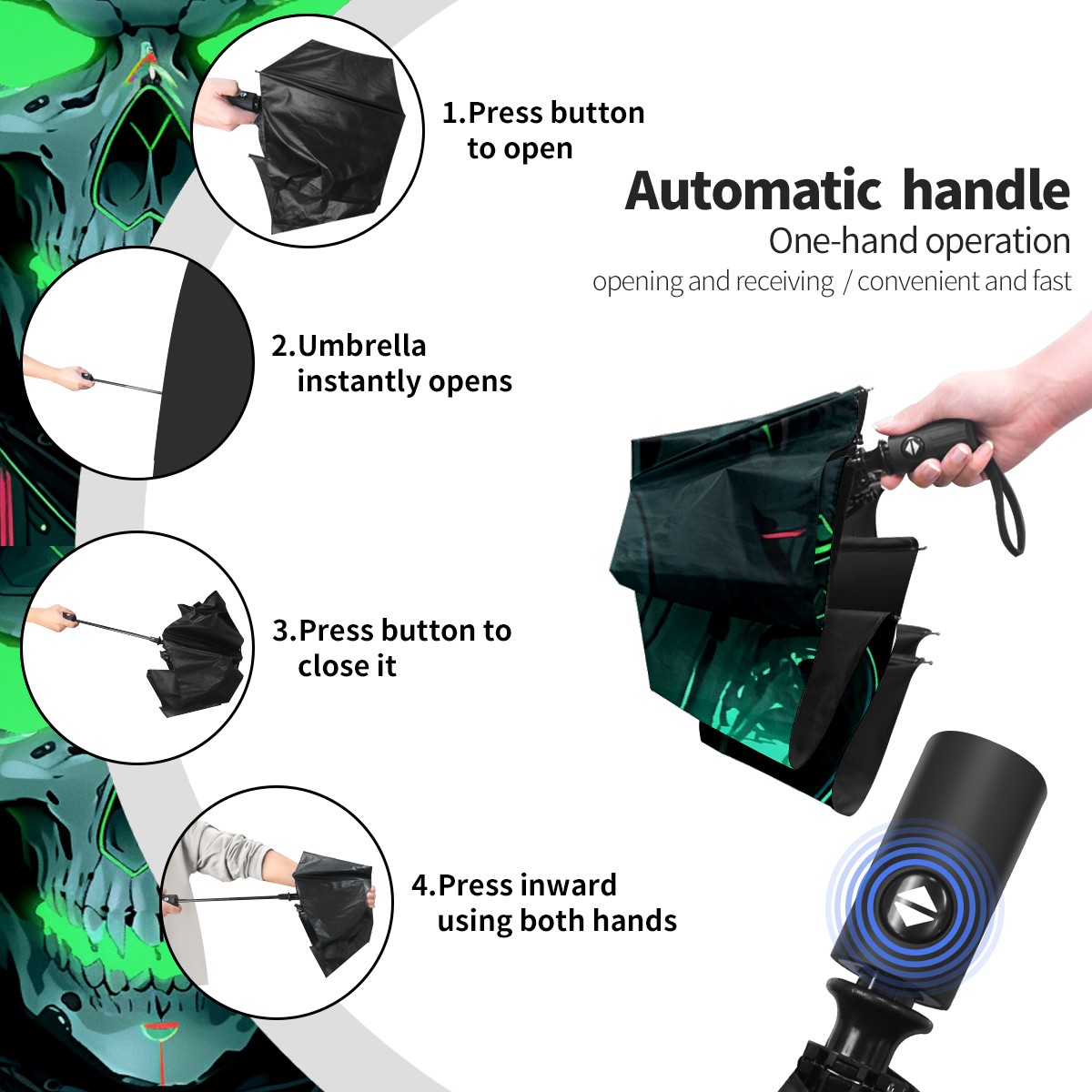 1.Press button to open

Automatic handle

One-hand operation

opening and receiving / convenient and fast

2.Umbrella instantly opens

3.Press button to close it

4.Press inward using both hands