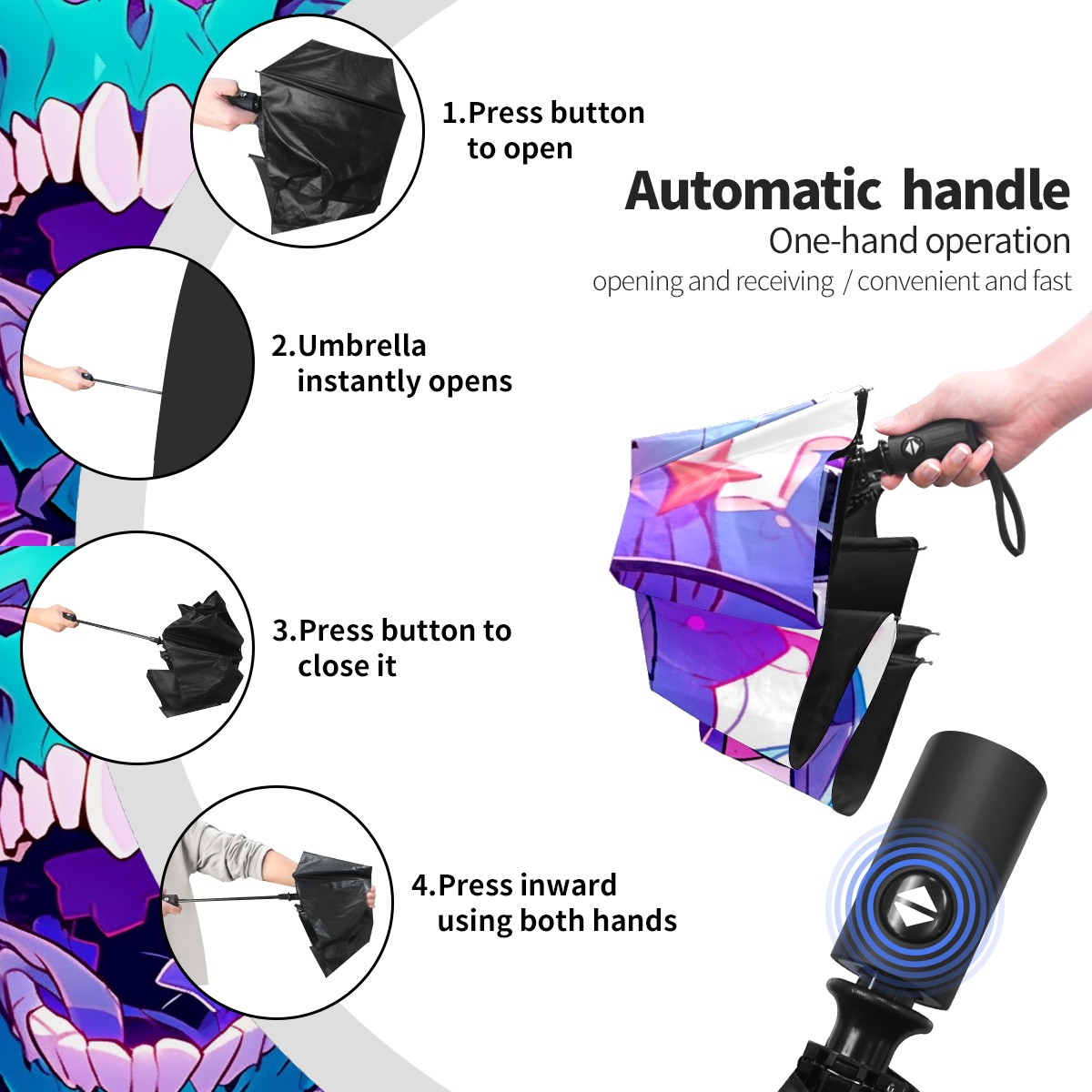 1.Press button to open

Automatic handle

One-hand operation

opening and receiving / convenient and fast

2.Umbrella instantly opens

3.Press button to close it

4.Press inward using both hands