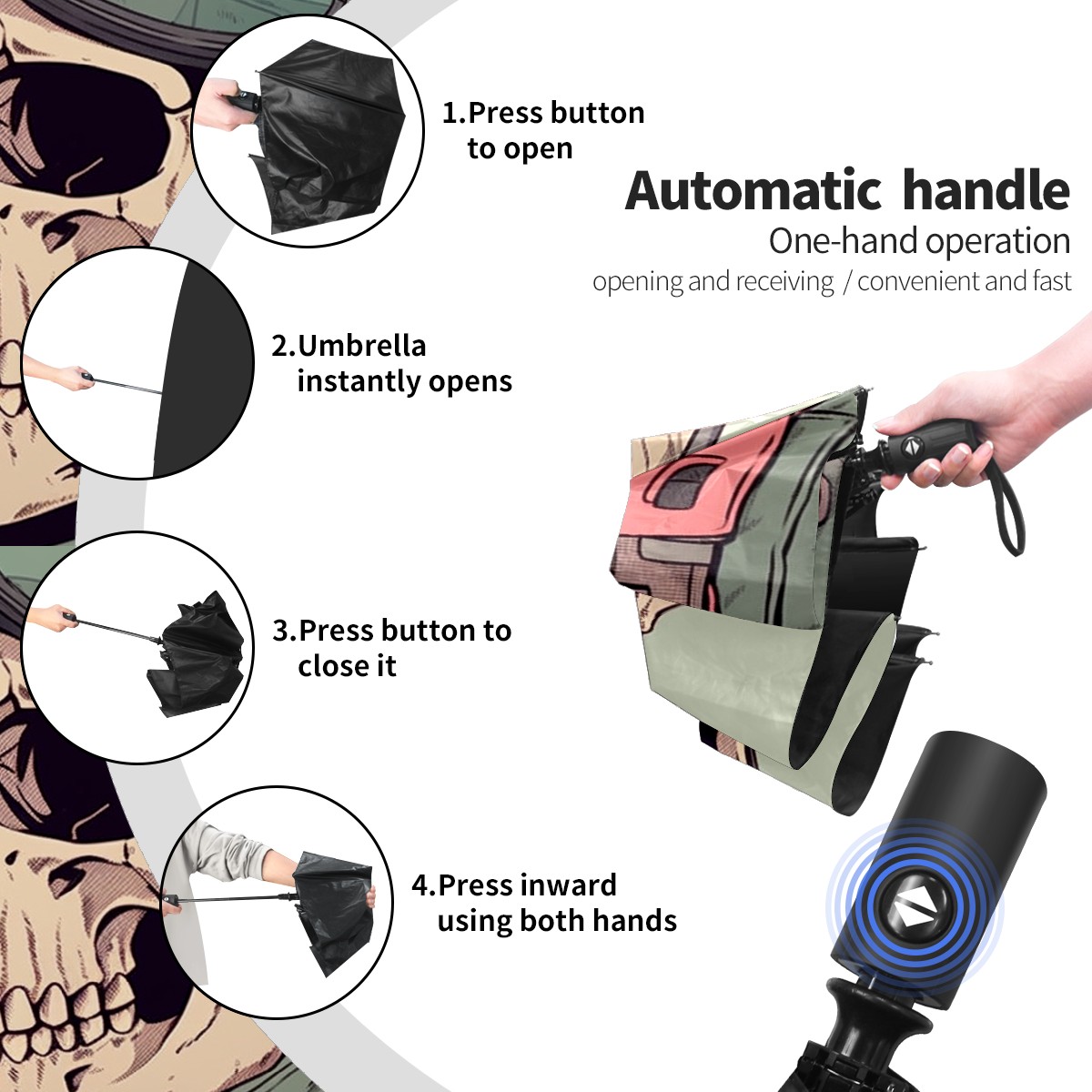 1.Press button to open

Automatic handle
One-hand operation
opening and receiving / convenient and fast

2.Umbrella instantly opens

3.Press button to close it

4.Press inward using both hands