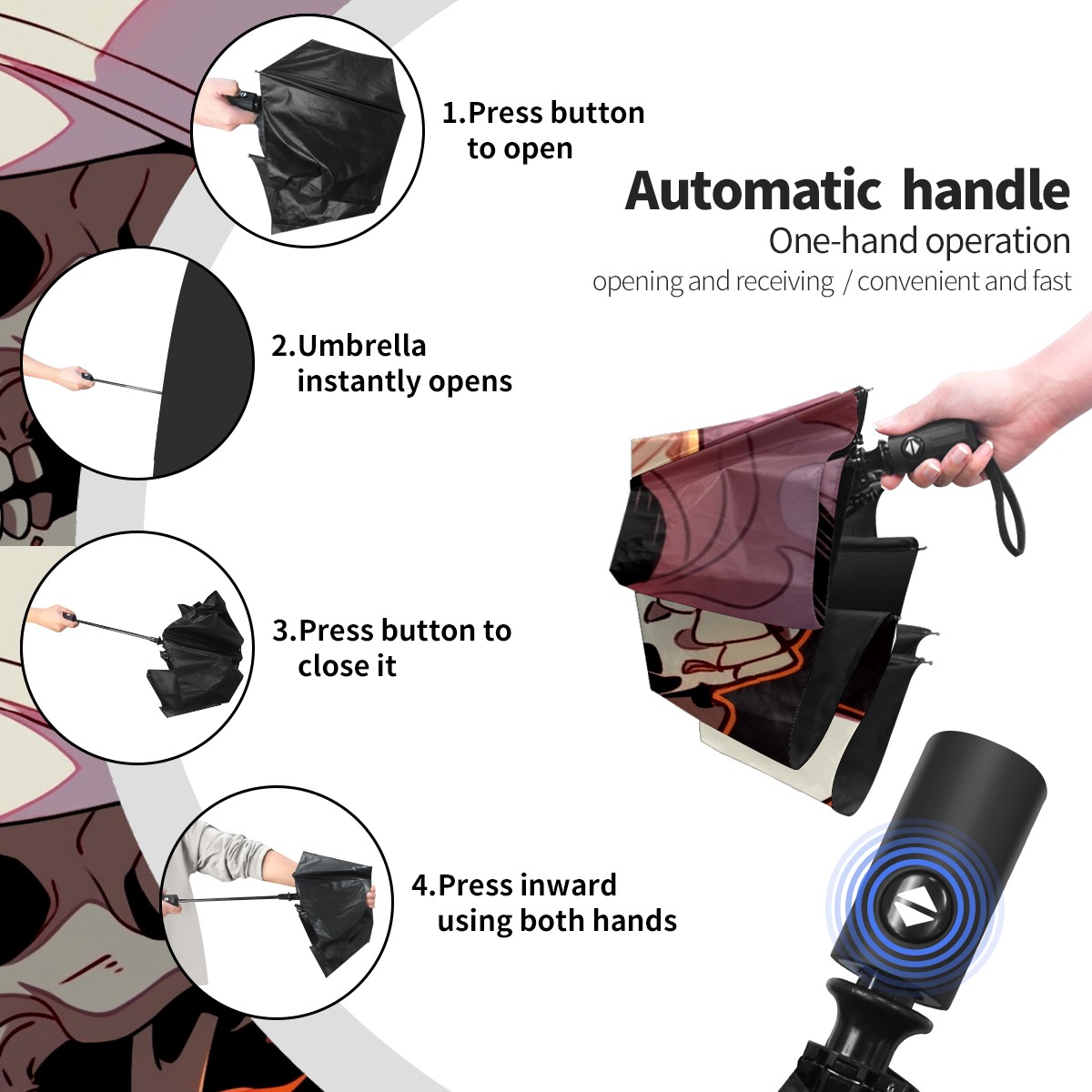 1.Press button to open

Automatic handle
One-hand operation
opening and receiving / convenient and fast

2.Umbrella instantly opens

3.Press button to close it

4.Press inward using both hands