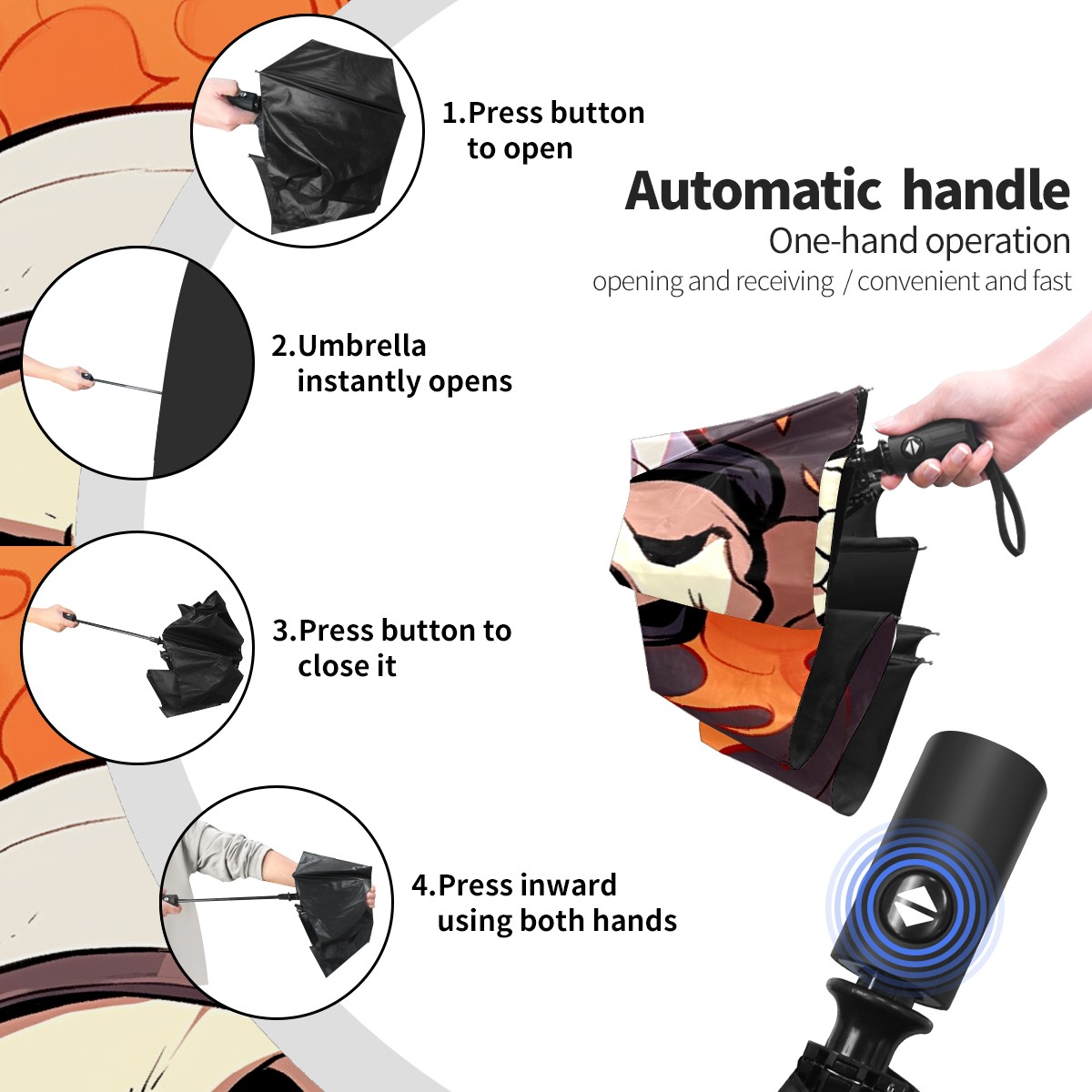 1.Press button to open

Automatic handle

One-hand operation

opening and receiving / convenient and fast

2.Umbrella instantly opens

3.Press button to close it

4.Press inward using both hands