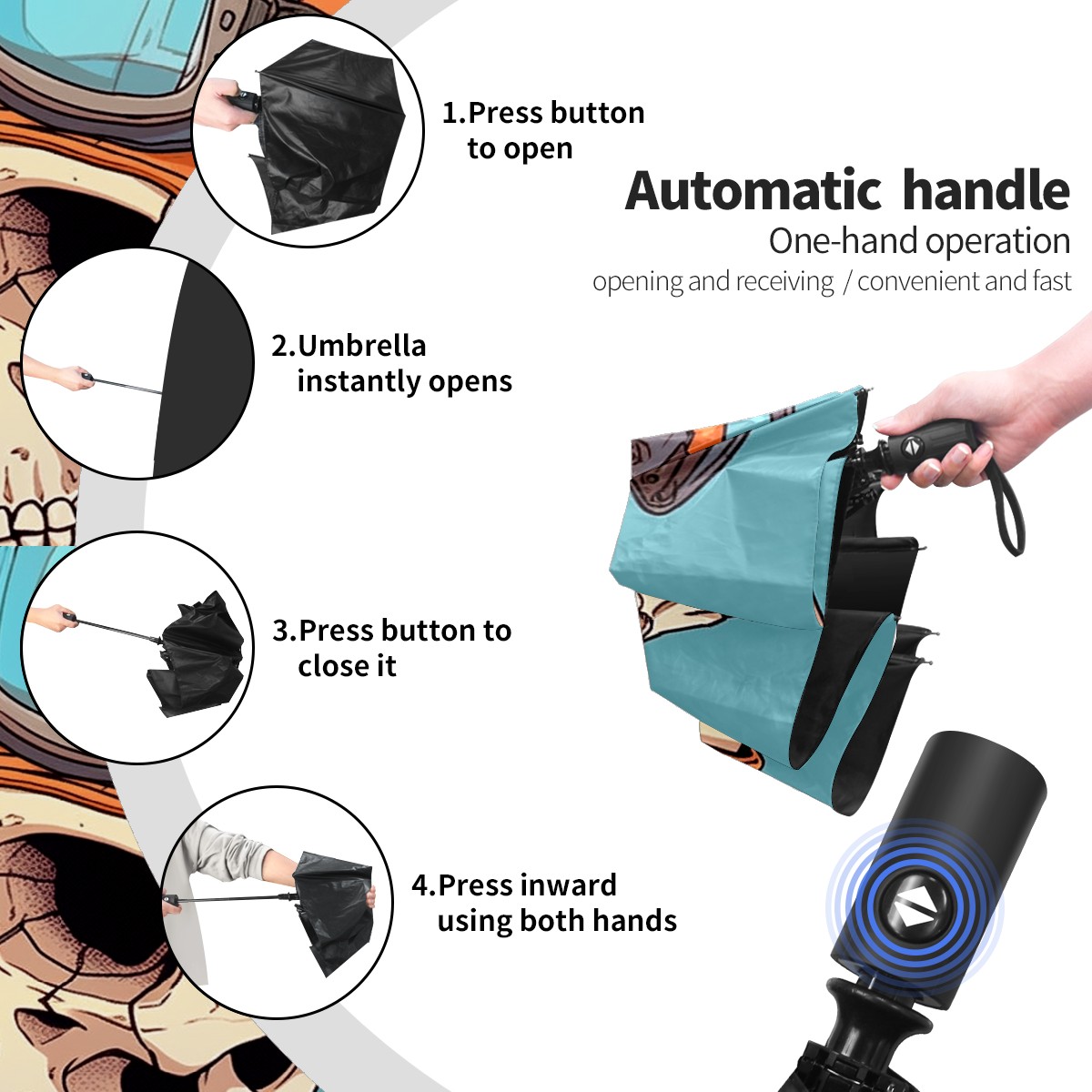 1.Press button to open

Automatic handle
One-hand operation
opening and receiving / convenient and fast

2.Umbrella instantly opens

3.Press button to close it

4.Press inward using both hands