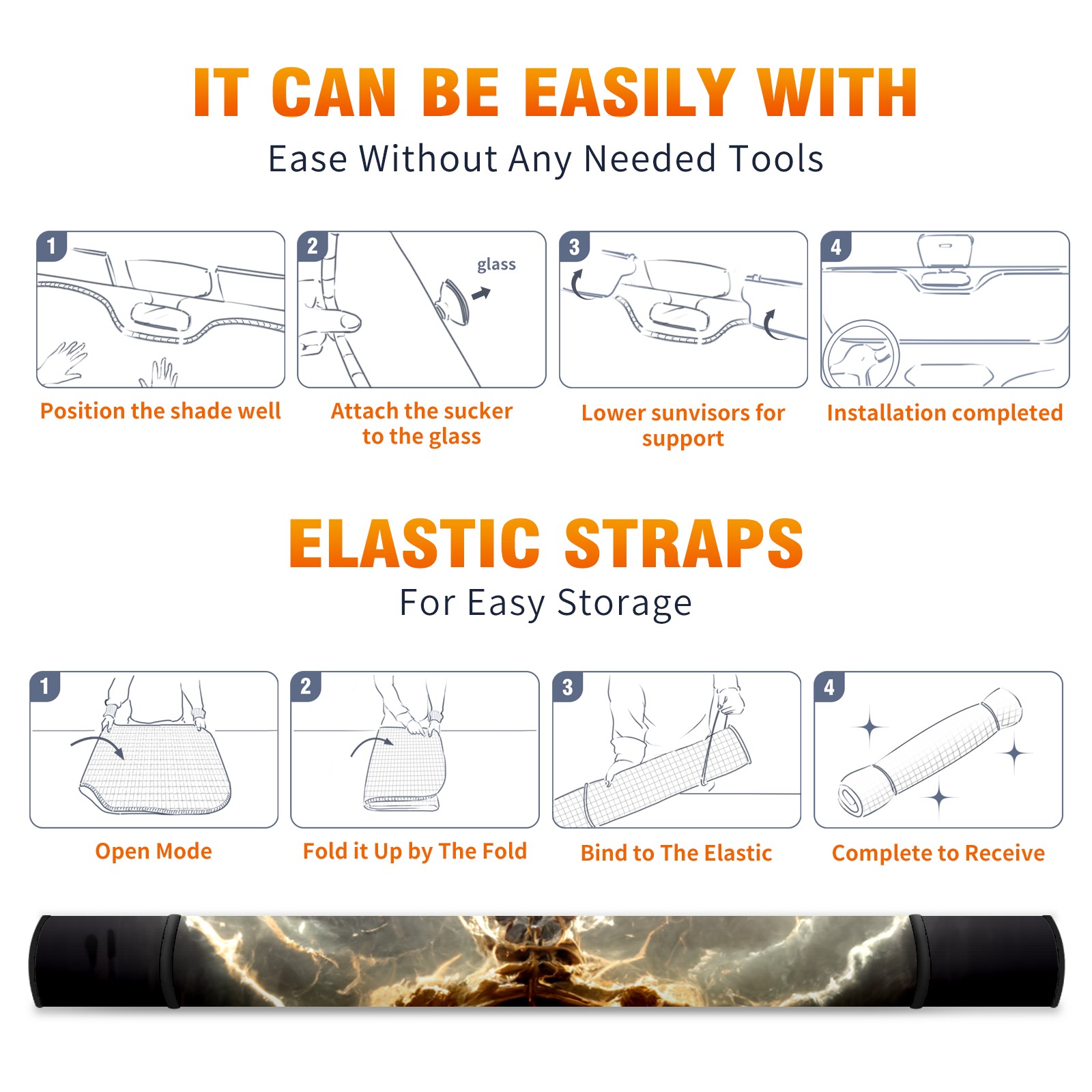 IT CAN BE EASILY WITH

Ease Without Any Needed Tools

1

Position the shade well

2

glass

Attach the sucker to the glass

3

Lower sunvisors for support

4

Installation completed

ELASTIC STRAPS

For Easy Storage

1

Open Mode

2

Fold it Up by The Fold

3

Bind to The Elastic

4

Complete to Receive