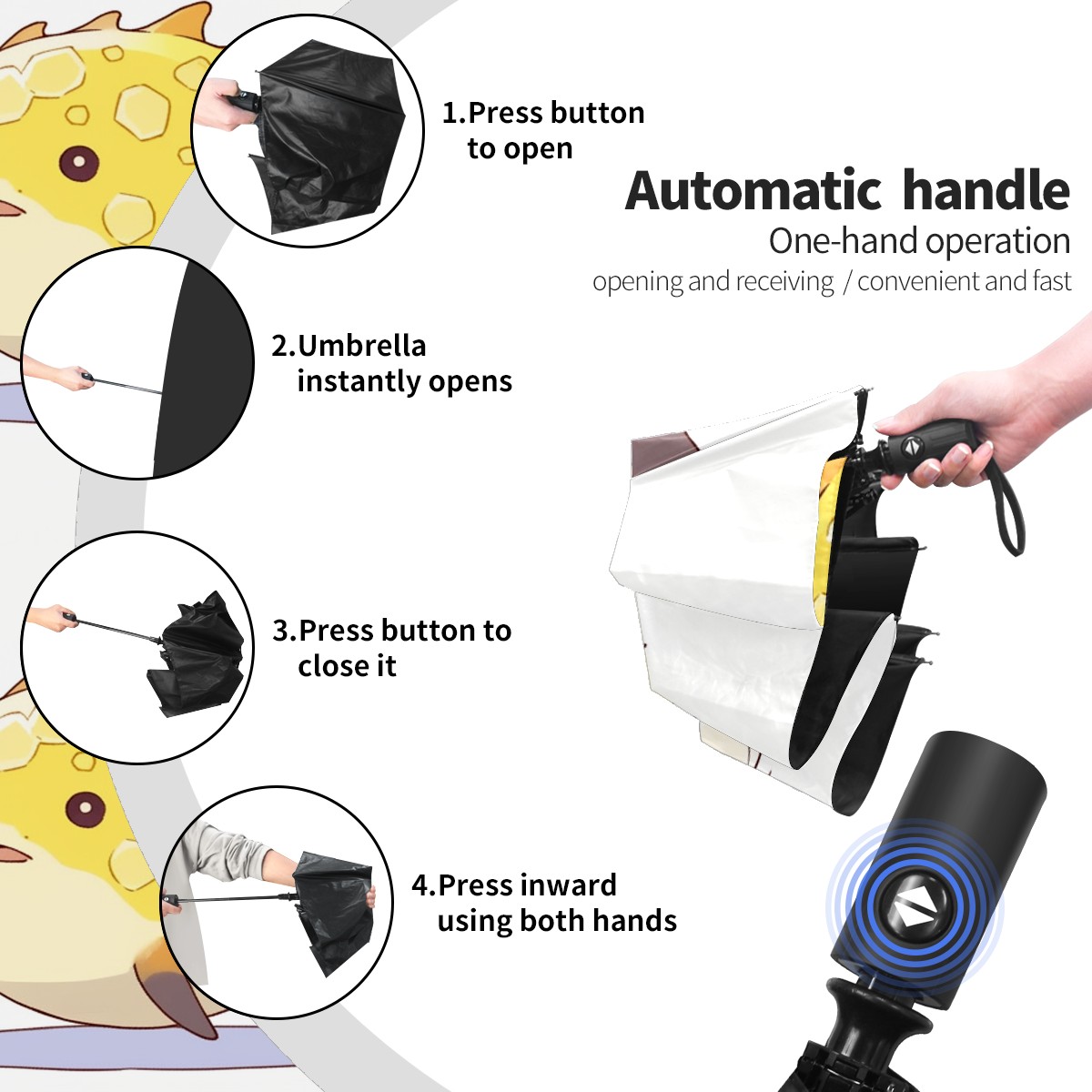 1.Press button to open

Automatic handle

One-hand operation

opening and receiving / convenient and fast

2.Umbrella instantly opens

3.Press button to close it

4.Press inward using both hands