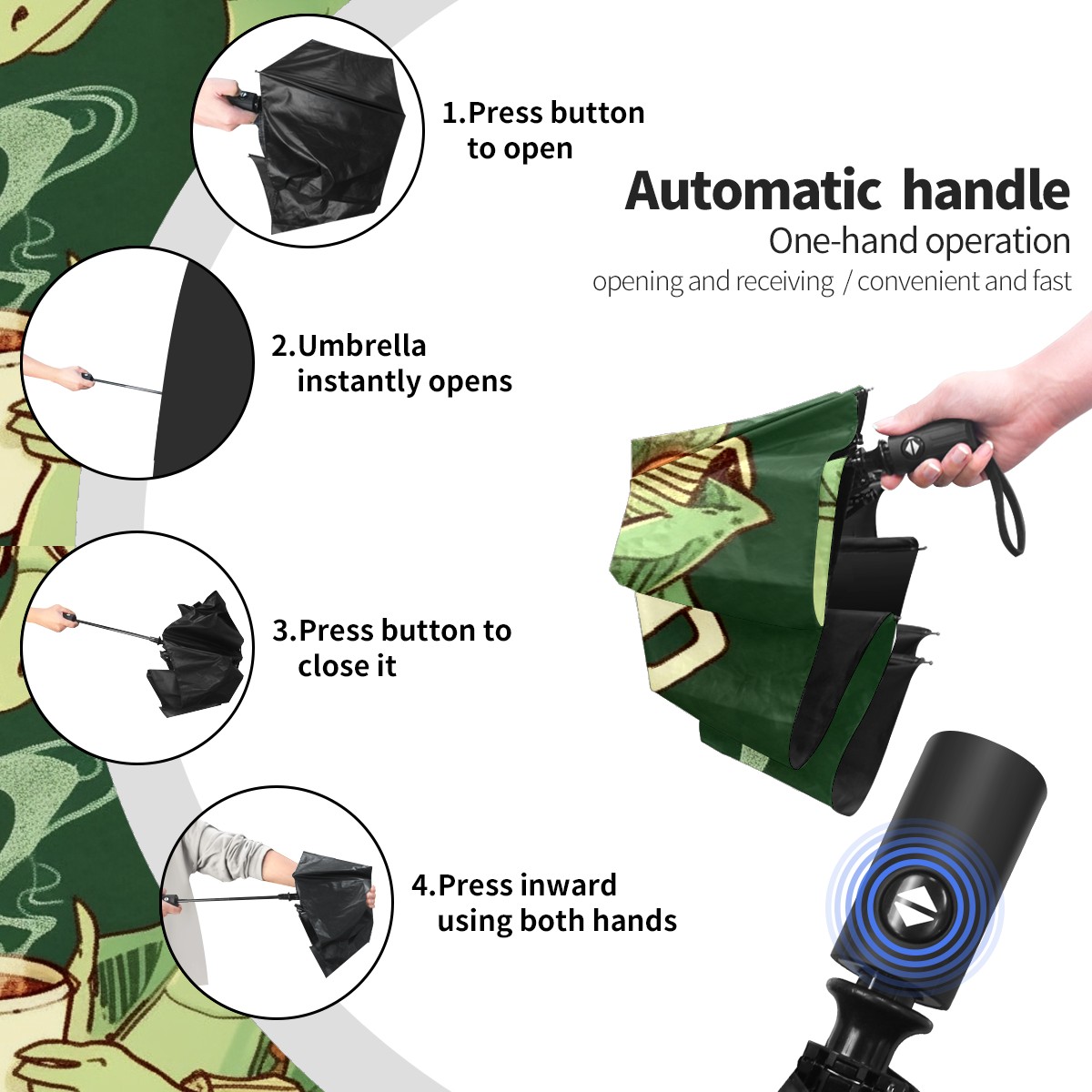 1.Press button to open

Automatic handle
One-hand operation
opening and receiving / convenient and fast

2.Umbrella instantly opens

3.Press button to close it

4.Press inward using both hands