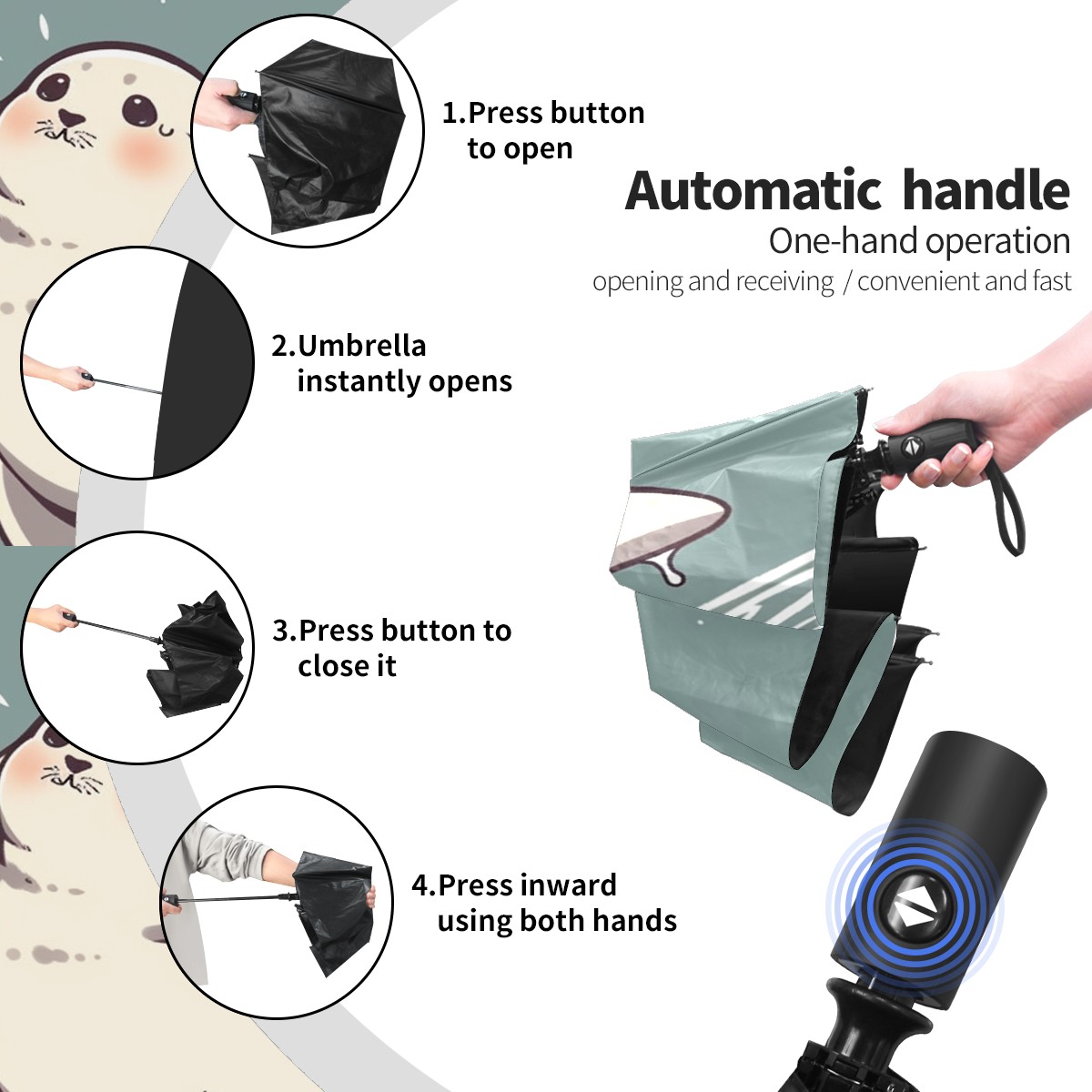 1.Press button to open

Automatic handle

One-hand operation

opening and receiving / convenient and fast

2.Umbrella instantly opens

3.Press button to close it

4.Press inward using both hands