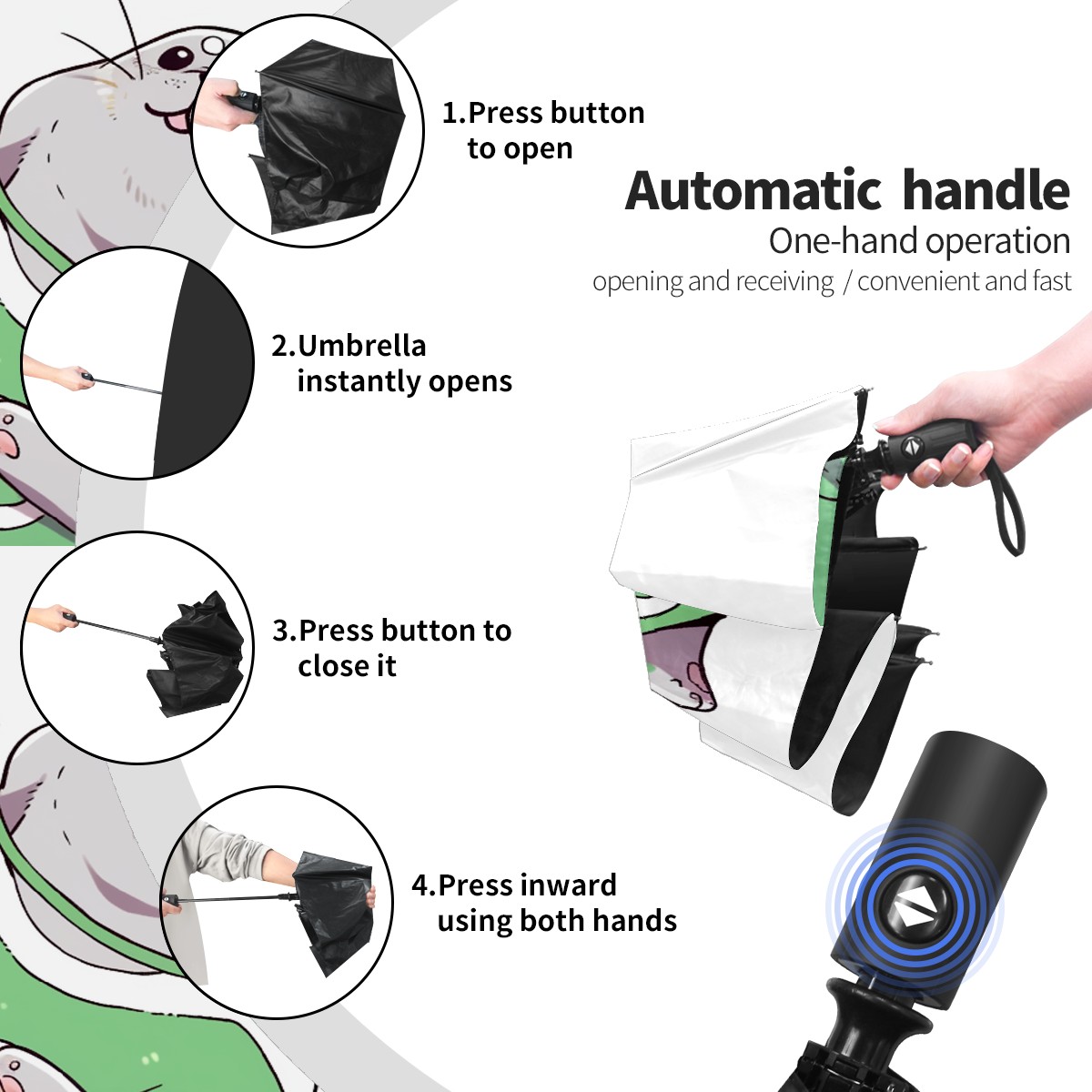 1.Press button to open

Automatic handle
One-hand operation
opening and receiving / convenient and fast

2.Umbrella instantly opens

3.Press button to close it

4.Press inward using both hands